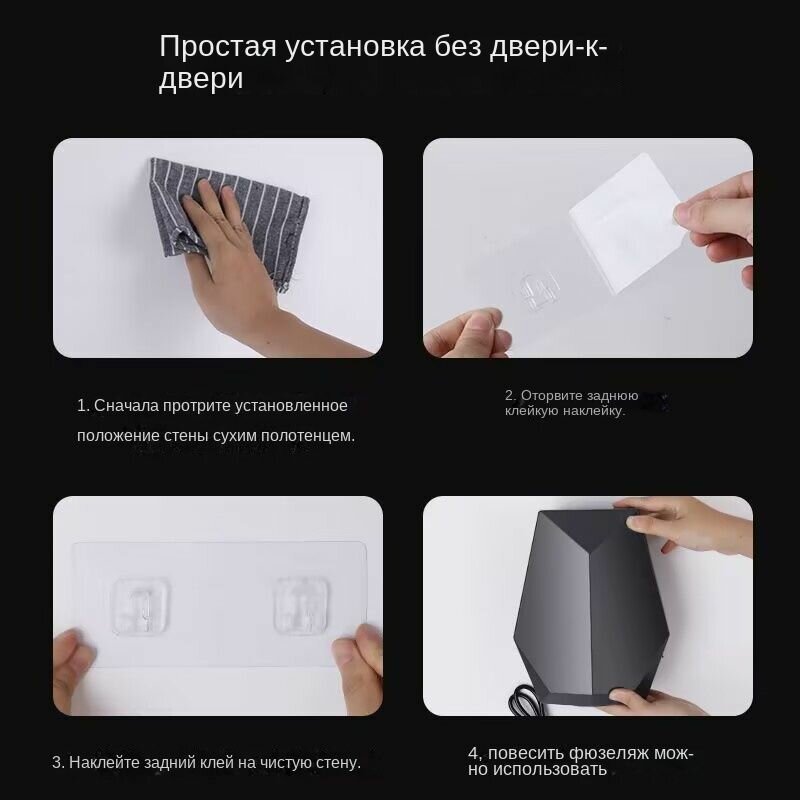 Простая установка без двери-к-двери

1. Сначала протрите установленное положение стены сухим полотенцем.

2. Оторвите заднюю клейкую наклейку.

3. Наклейте задний клей на чистую стену.

4, повесить фюзеляж можно использовать