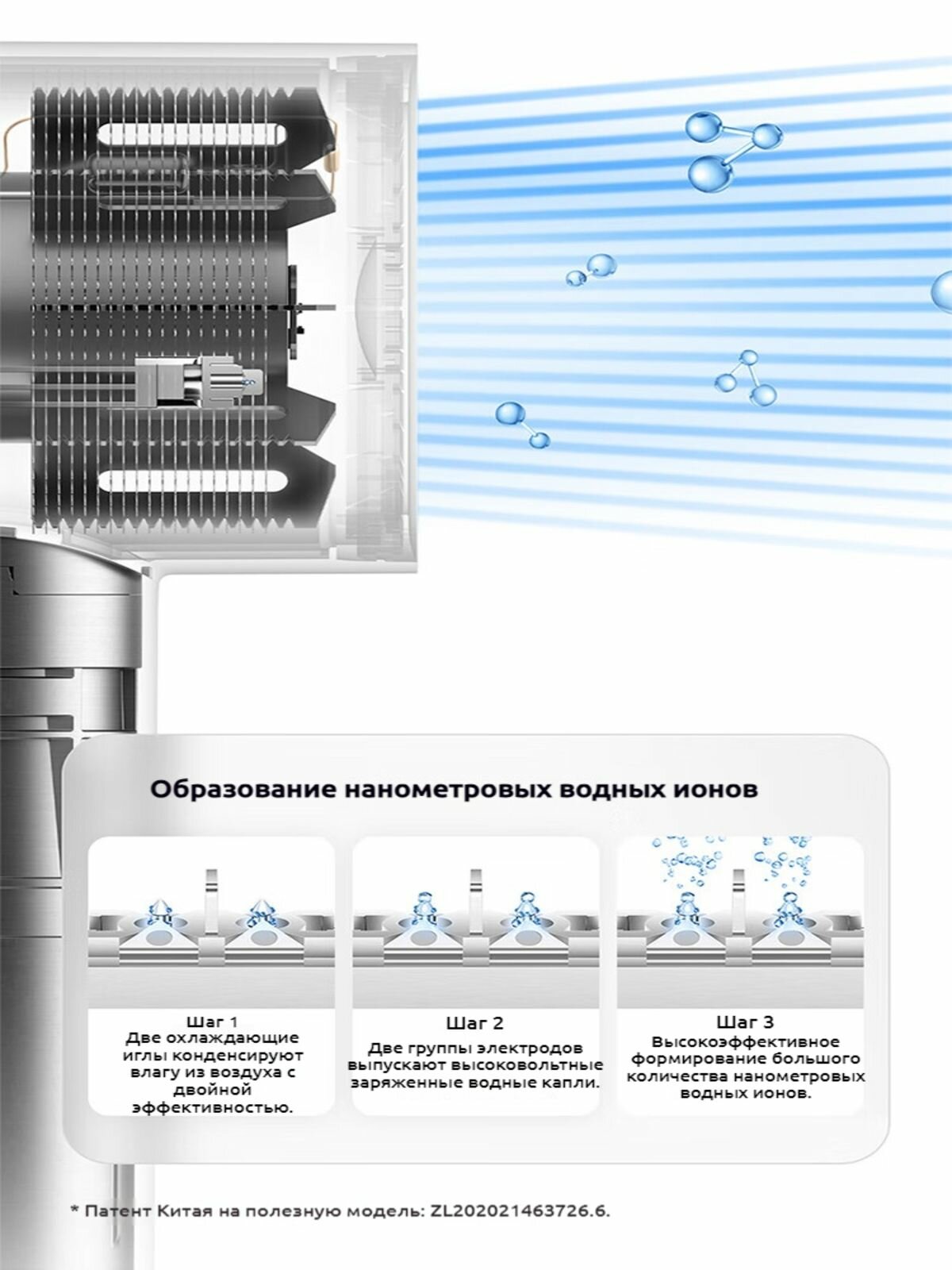 Образование нанометровых водных ионов

Шаг 1
Две охлаждающие иглы конденсируют влагу из воздуха с двойной эффективностью.

Шаг 2
Две группы электродов выпускают высоковольтные заряженные водные капли.

Шаг 3
Высокоэффективное формирование большого количества нанометровых водных ионов.

* Патент Китая на полезную модель: ZL202021463726.6.