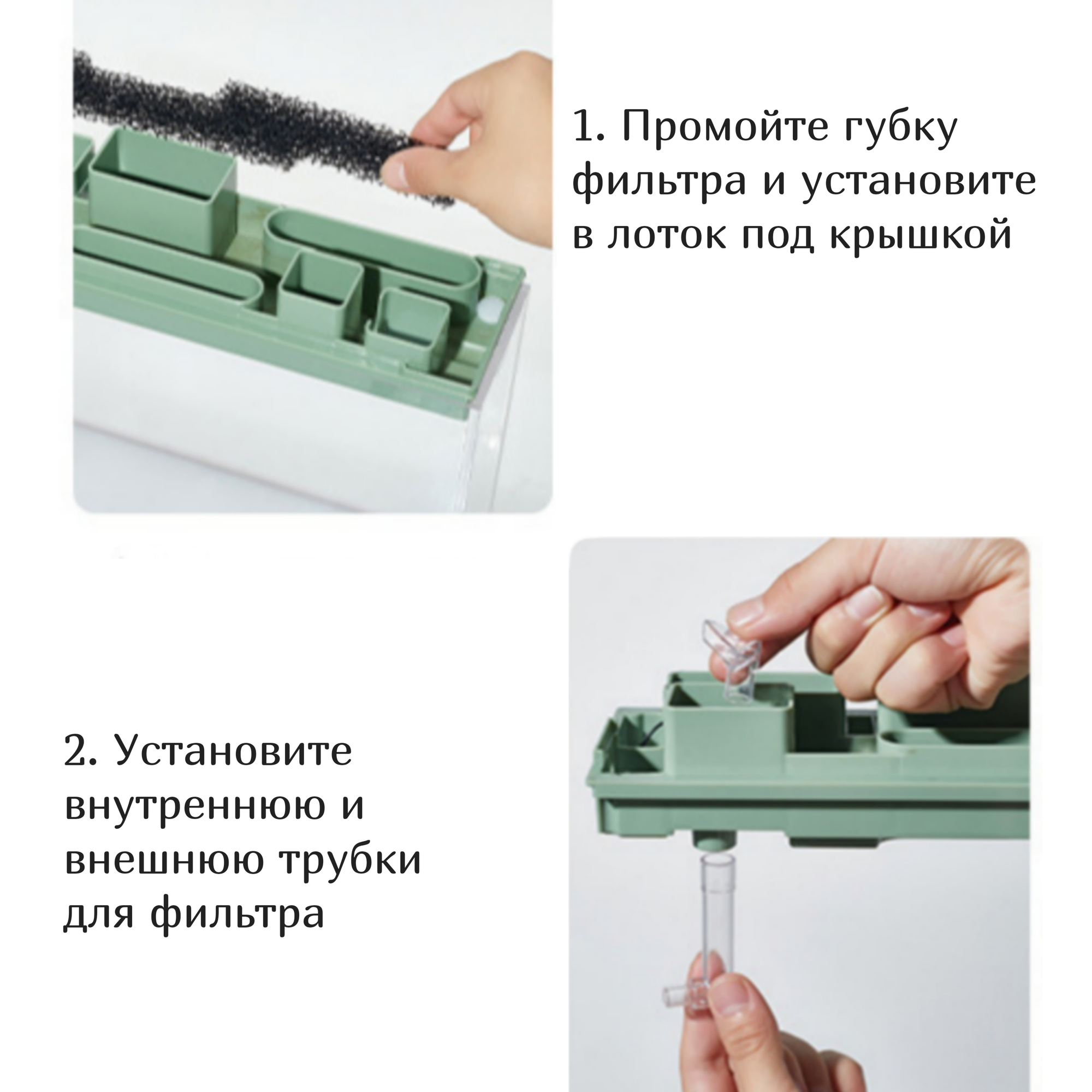 1. Промойте губку фильтра и установите в лоток под крышкой

2. Установите внутреннюю и внешнюю трубки для фильтра