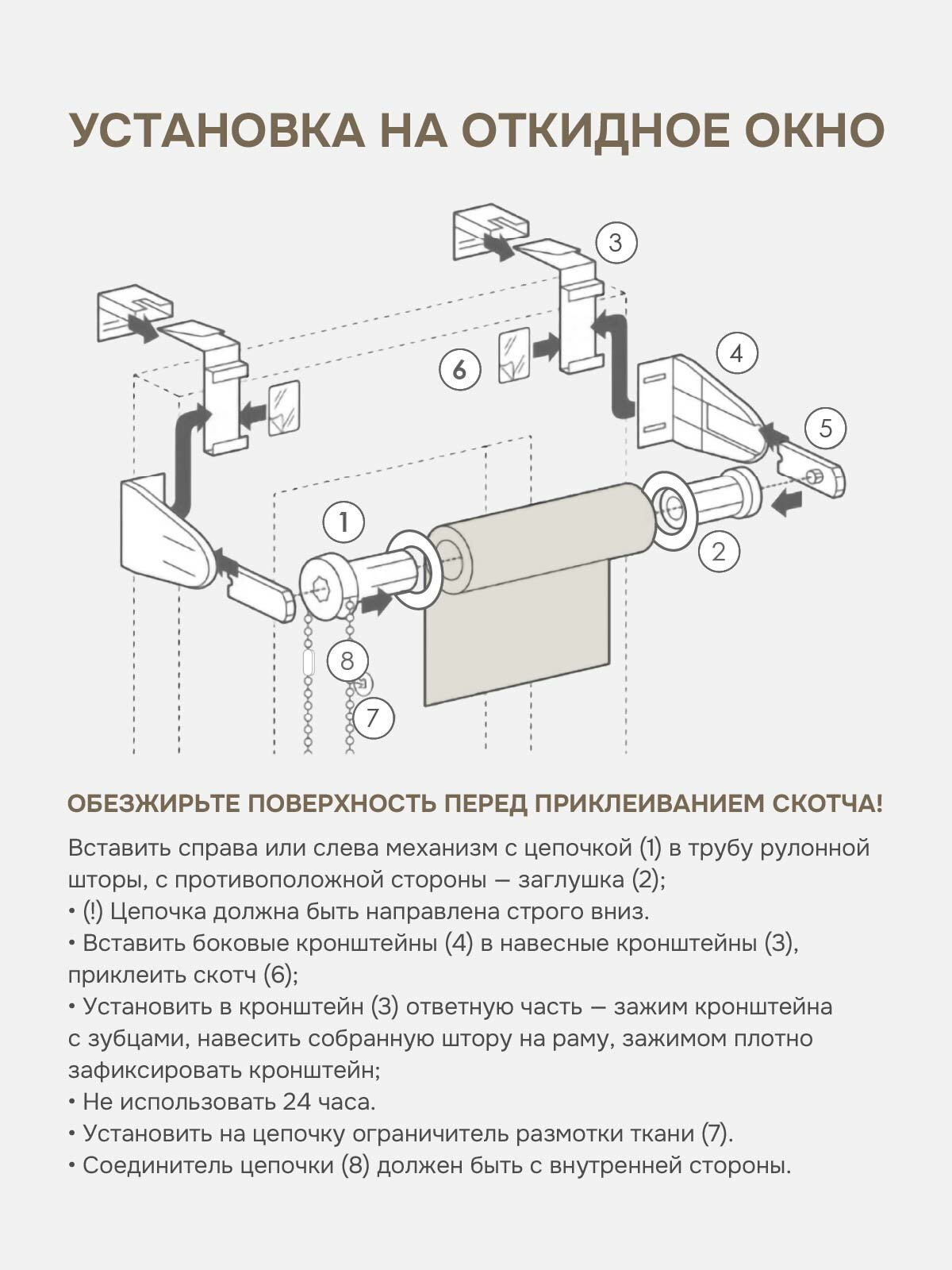 УСТАНОВКА НА ОТКИДНОЕ ОКНО

3

6

4

5

1

2

8

7

ОБЕЗЖИРЬТЕ ПОВЕРХНОСТЬ ПЕРЕД ПРИКЛЕИВАНИЕМ СКОТЧА!

Вставить справа или слева механизм с цепочкой (1) в трубу рулонной шторы, с противоположной стороны — заглушка (2);
• (!) Цепочка должна быть направлена строго вниз.
• Вставить боковые кронштейны (4) в навесные кронштейны (3), приклеить скотч (6);
• Установить в кронштейн (3) ответную часть — зажим кронштейна с зубцами, навесить собранную штору на раму, зажимом плотно зафиксировать кронштейн;
• Не использовать 24 часа.
• Установить на цепочку ограничитель размотки ткани (7).
• Соединитель цепочки (8) должен быть с внутренней стороны.