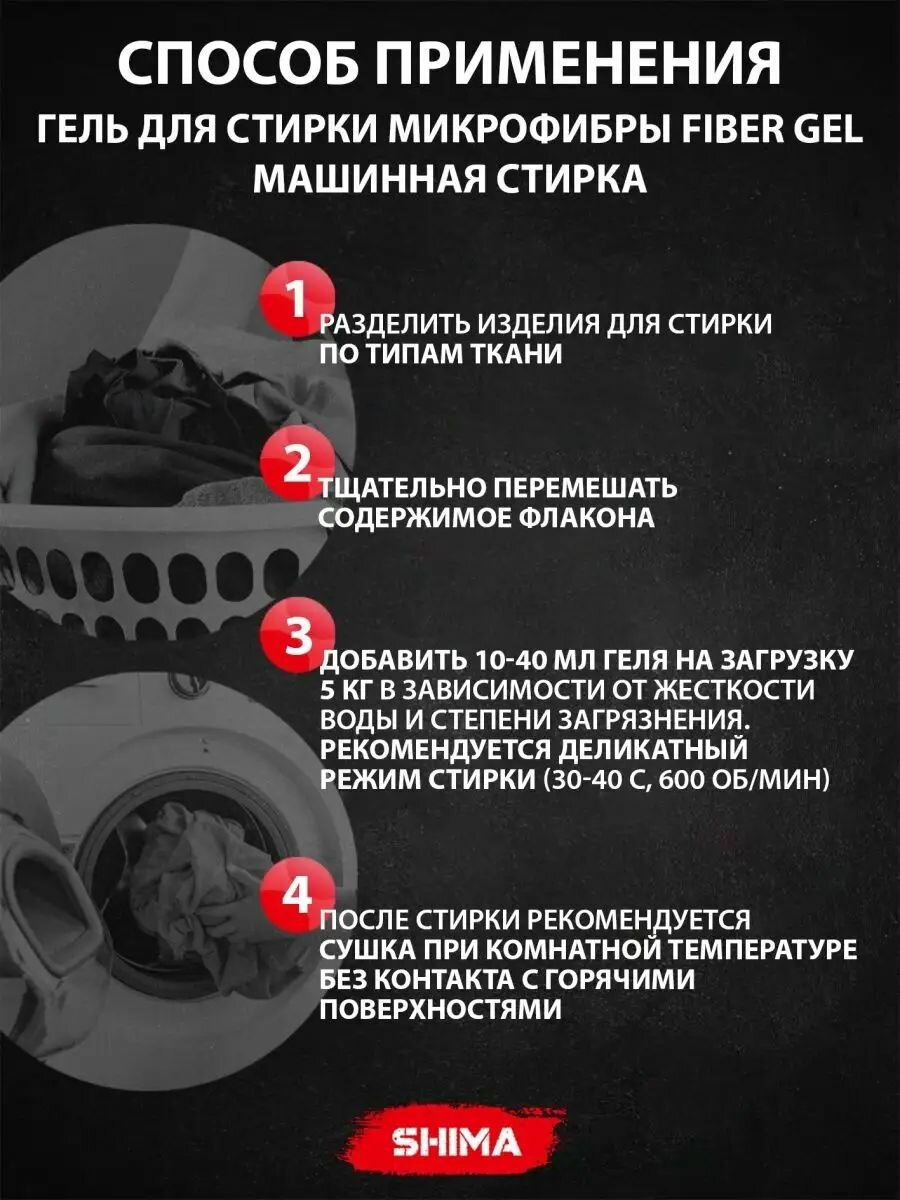 СПОСОБ ПРИМЕНЕНИЯ
ГЕЛЬ ДЛЯ СТИРКИ МИКРОФИБРЫ FIBER GEL
МАШИННАЯ СТИРКА

1
РАЗДЕЛИТЬ ИЗДЕЛИЯ ДЛЯ СТИРКИ ПО ТИПАМ ТКАНИ

2
ТЩАТЕЛЬНО ПЕРЕМЕШАТЬ СОДЕРЖИМОЕ ФЛАКОНА

3
ДОБАВИТЬ 10-40 МЛ ГЕЛЯ НА ЗАГРУЗКУ 5 КГ В ЗАВИСИМОСТИ ОТ ЖЕСТКОСТИ ВОДЫ И СТЕПЕНИ ЗАГРЯЗНЕНИЯ. РЕКОМЕНДУЕТСЯ ДЕЛИКАТНЫЙ РЕЖИМ СТИРКИ (30-40 С, 600 ОБ/МИН)

4
ПОСЛЕ СТИРКИ РЕКОМЕНДУЕТСЯ СУШКА ПРИ КОМНАТНОЙ ТЕМПЕРАТУРЕ БЕЗ КОНТАКТА С ГОРЯЧИМИ ПОВЕРХНОСТЯМИ

SHIMA