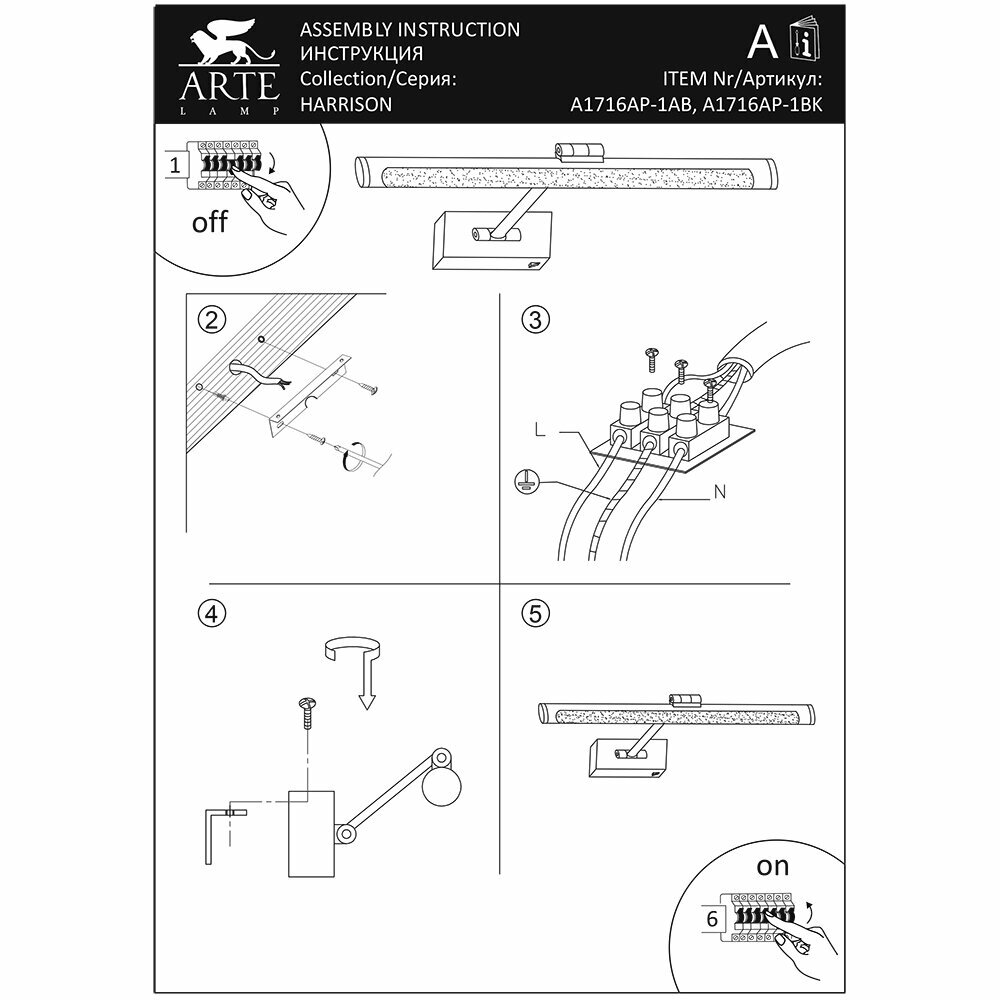 ARTE
LAMP

ASSEMBLY INSTRUCTION
ИНСТРУКЦИЯ
Collection/Серия:
HARRISON

A

ITEM Nr/Артикул:
A1716AP-1AB, A1716AP-1BK

1

off

2

3

L

N

4

5

on

6