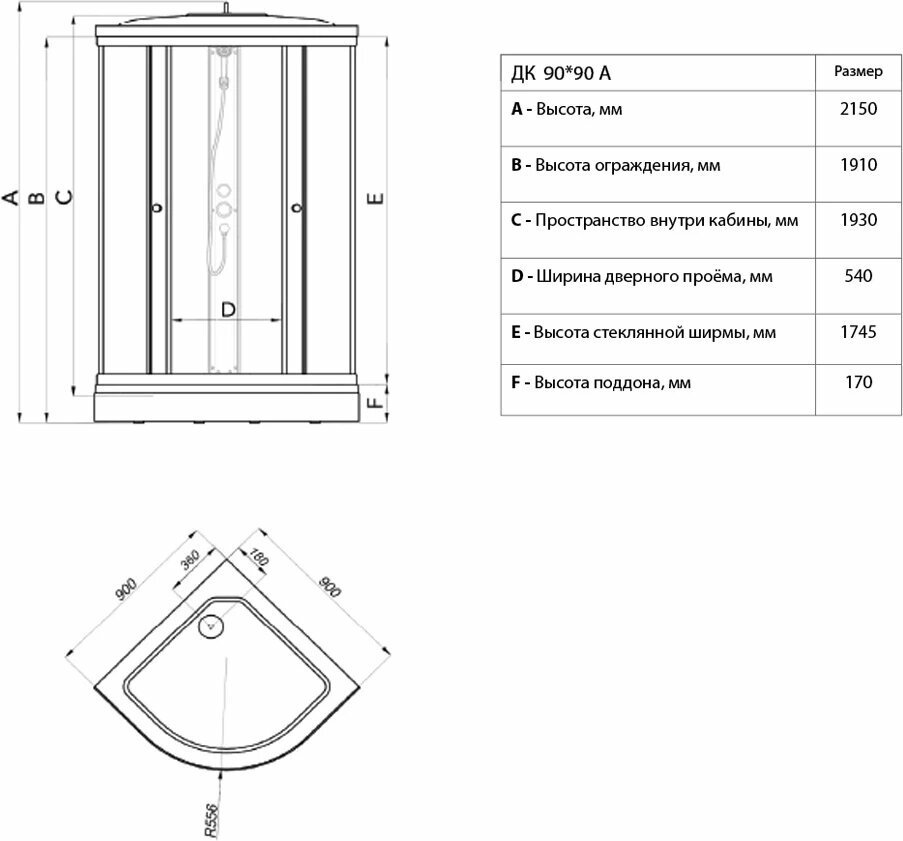 A B C D E F

| ДК 90*90 А | Размер |
|---|---|
| **A** - Высота, мм | 2150 |
| **B** - Высота ограждения, мм | 1910 |
| **C** - Пространство внутри кабины, мм | 1930 |
| **D** - Ширина дверного проёма, мм | 540 |
| **E** - Высота стеклянной ширмы, мм | 1745 |
| **F** - Высота поддона, мм | 170 |

900 360 180 900 R556