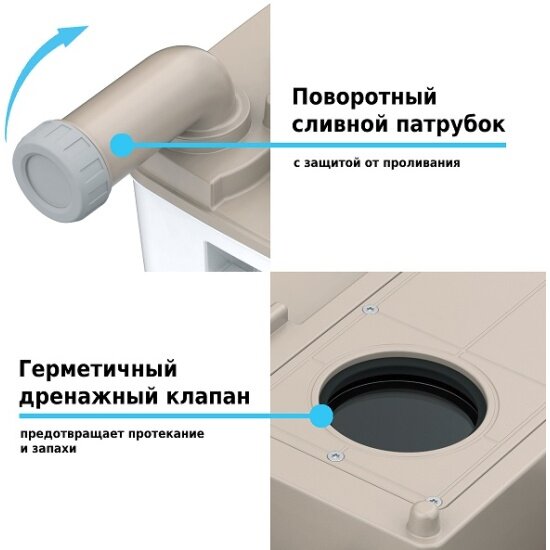 Поворотный сливной патрубок

с защитой от проливания

Герметичный дренажный клапан

предотвращает протекание и запахи