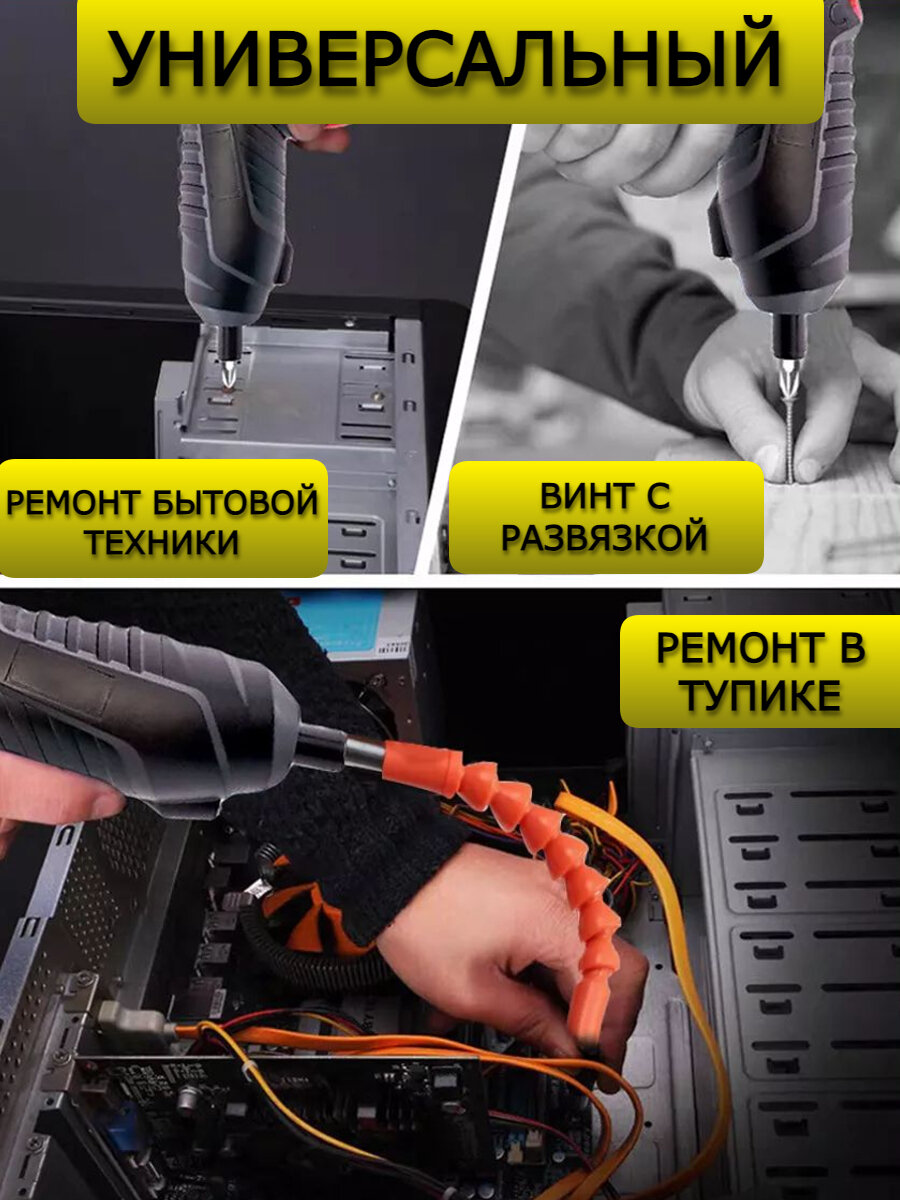 УНИВЕРСАЛЬНЫЙ

РЕМОНТ БЫТОВОЙ ТЕХНИКИ

ВИНТ С РАЗВЯЗКОЙ

РЕМОНТ В ТУПИКЕ