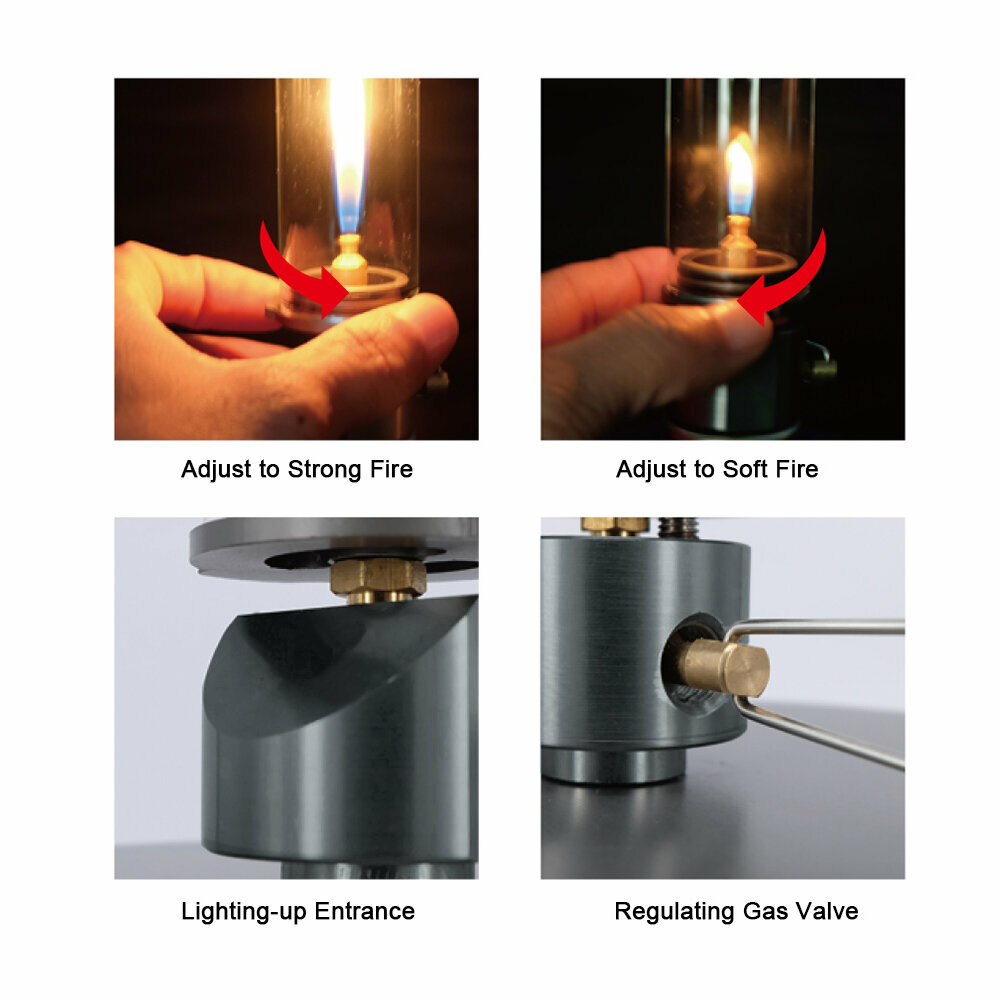 Adjust to Strong Fire

Adjust to Soft Fire

Lighting-up Entrance

Regulating Gas Valve