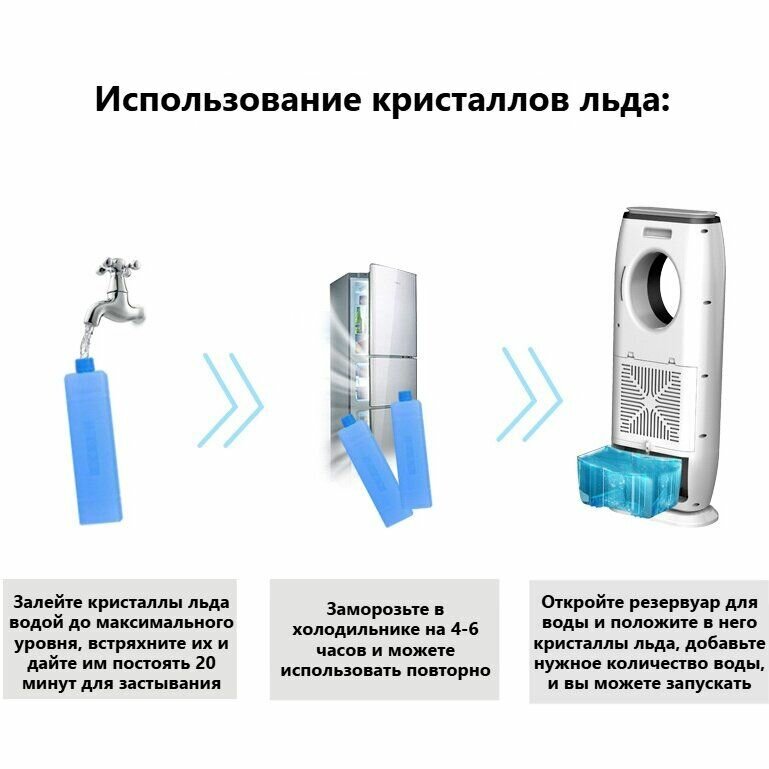 Использование кристаллов льда:

Залейте кристаллы льда водой до максимального уровня, встряхните их и дайте им постоять 20 минут для застывания

Заморозьте в холодильнике на 4-6 часов и можете использовать повторно

Откройте резервуар для воды и положите в него кристаллы льда, добавьте нужное количество воды, и вы можете запускать