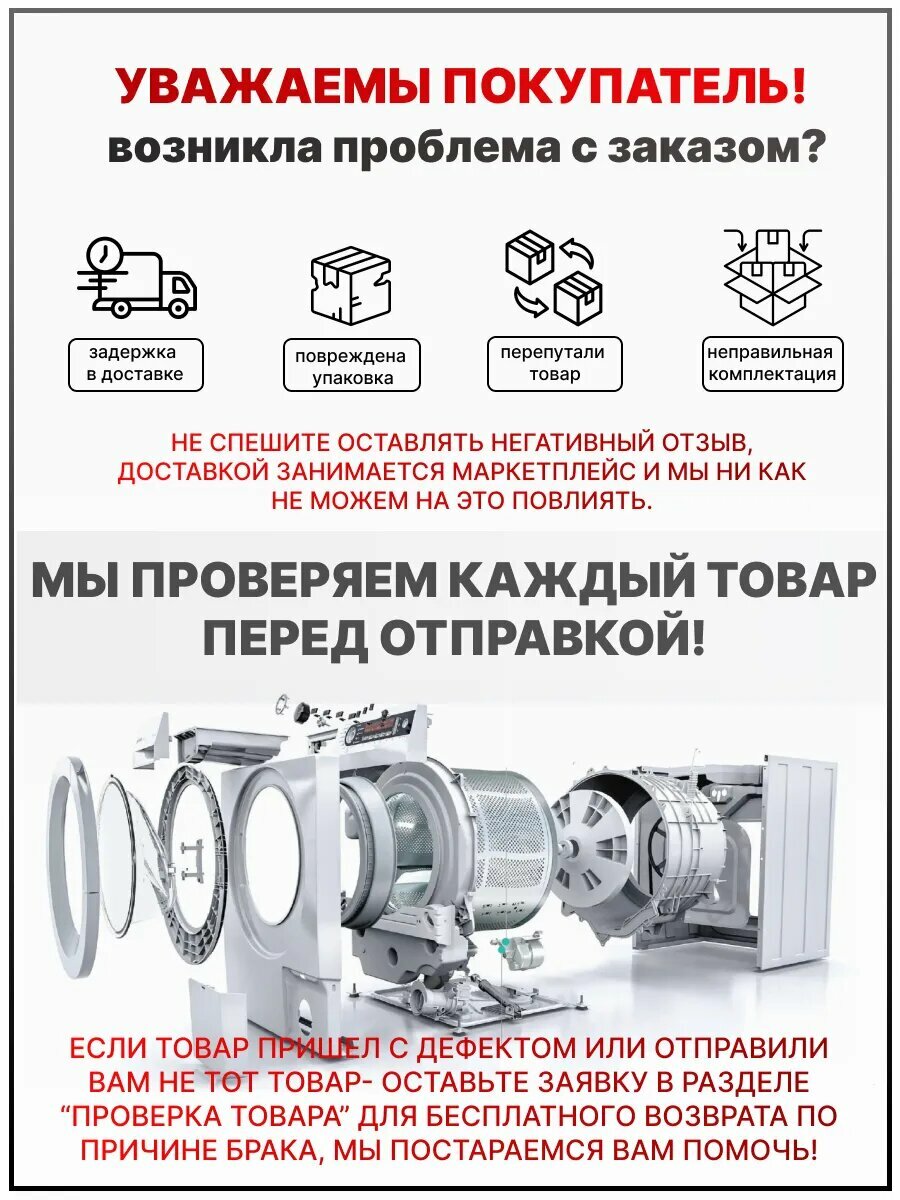 УВАЖАЕМЫ ПОКУПАТЕЛЬ!
возникла проблема с заказом?

задержка в доставке

повреждена упаковка

перепутали товар

неправильная комплектация

НЕ СПЕШИТЕ ОСТАВЛЯТЬ НЕГАТИВНЫЙ ОТЗЫВ, ДОСТАВКОЙ ЗАНИМАЕТСЯ МАРКЕТПЛЕЙС И МЫ НИ КАК НЕ МОЖЕМ НА ЭТО ПОВЛИЯТЬ.

МЫ ПРОВЕРЯЕМ КАЖДЫЙ ТОВАР ПЕРЕД ОТПРАВКОЙ!

ЕСЛИ ТОВАР ПРИШЕЛ С ДЕФЕКТОМ ИЛИ ОТПРАВИЛИ ВАМ НЕ ТОТ ТОВАР- ОСТАВЬТЕ ЗАЯВКУ В РАЗДЕЛЕ “ПРОВЕРКА ТОВАРА” ДЛЯ БЕСПЛАТНОГО ВОЗВРАТА ПО ПРИЧИНЕ БРАКА, МЫ ПОСТАРАЕМСЯ ВАМ ПОМОЧЬ!