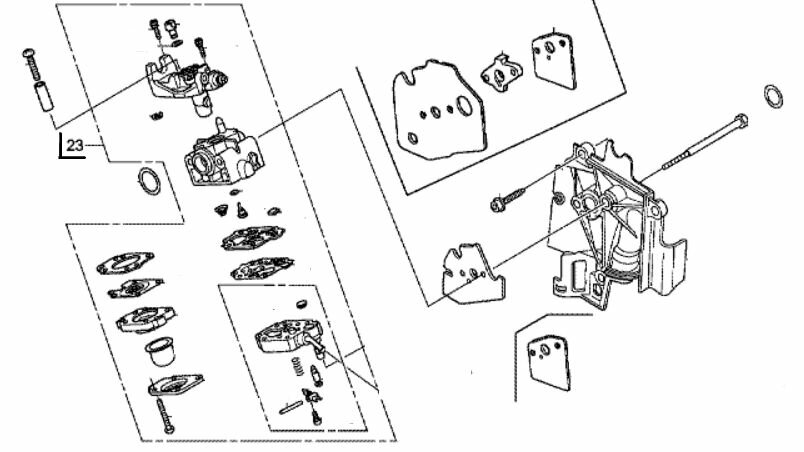 23