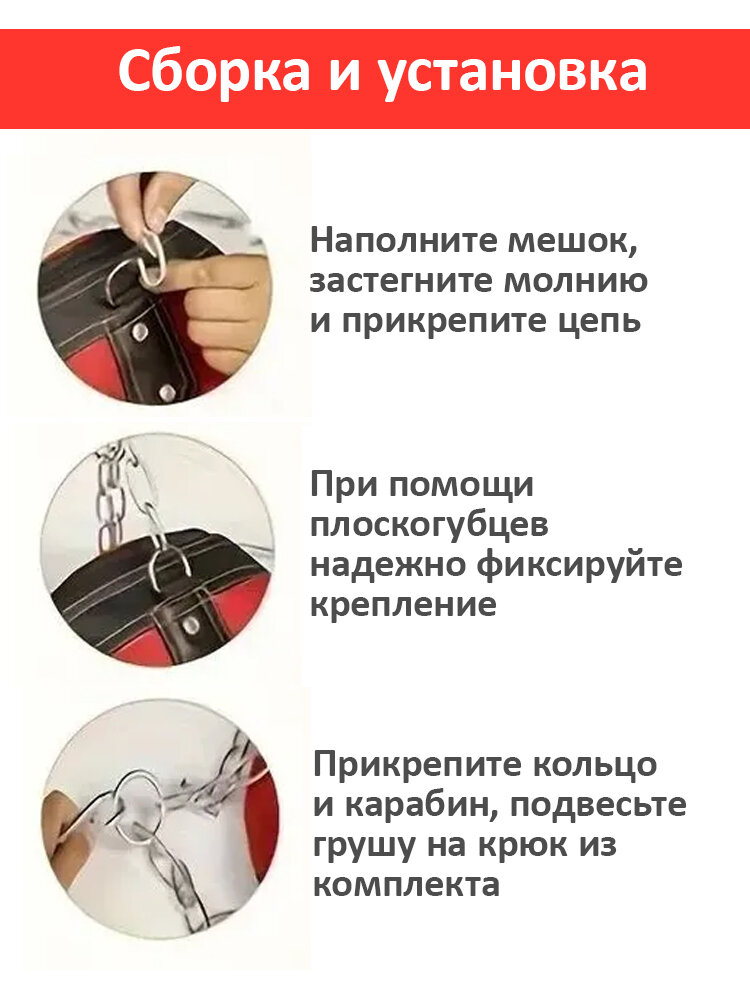 Сборка и установка

Наполните мешок, застегните молнию и прикрепите цепь

При помощи плоскогубцев надежно фиксируйте крепление

Прикрепите кольцо и карабин, подвесьте грушу на крюк из комплекта