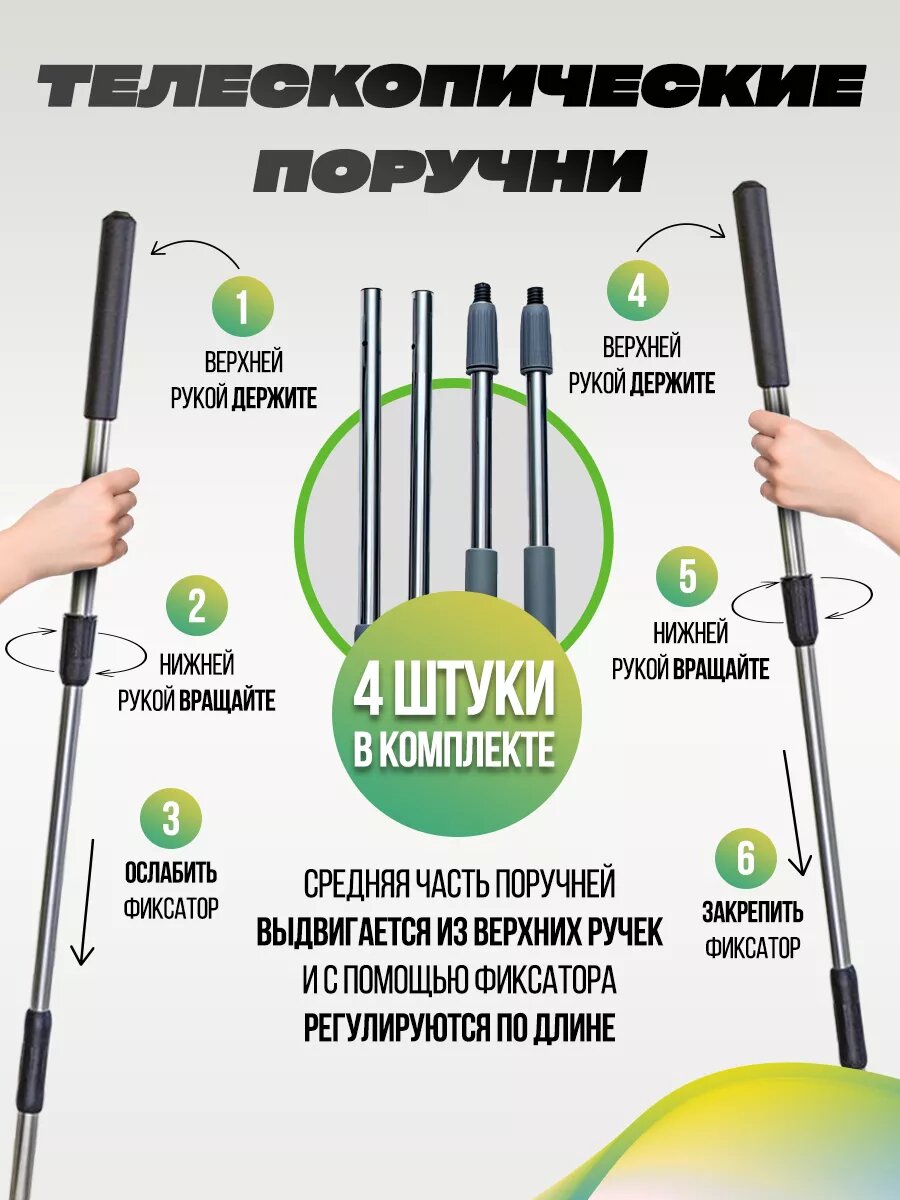 ТЕЛЕСКОПИЧЕСКИЕ ПОРУЧНИ

1
ВЕРХНЕЙ РУКОЙ ДЕРЖИТЕ

2
НИЖНЕЙ РУКОЙ ВРАЩАЙТЕ

3
ОСЛАБИТЬ ФИКСАТОР

4
ВЕРХНЕЙ РУКОЙ ДЕРЖИТЕ

5
НИЖНЕЙ РУКОЙ ВРАЩАЙТЕ

6
ЗАКРЕПИТЬ ФИКСАТОР

4 ШТУКИ В КОМПЛЕКТЕ

СРЕДНЯЯ ЧАСТЬ ПОРУЧНЕЙ ВЫДВИГАЕТСЯ ИЗ ВЕРХНИХ РУЧЕК И С ПОМОЩЬЮ ФИКСАТОРА РЕГУЛИРУЮТСЯ ПО ДЛИНЕ