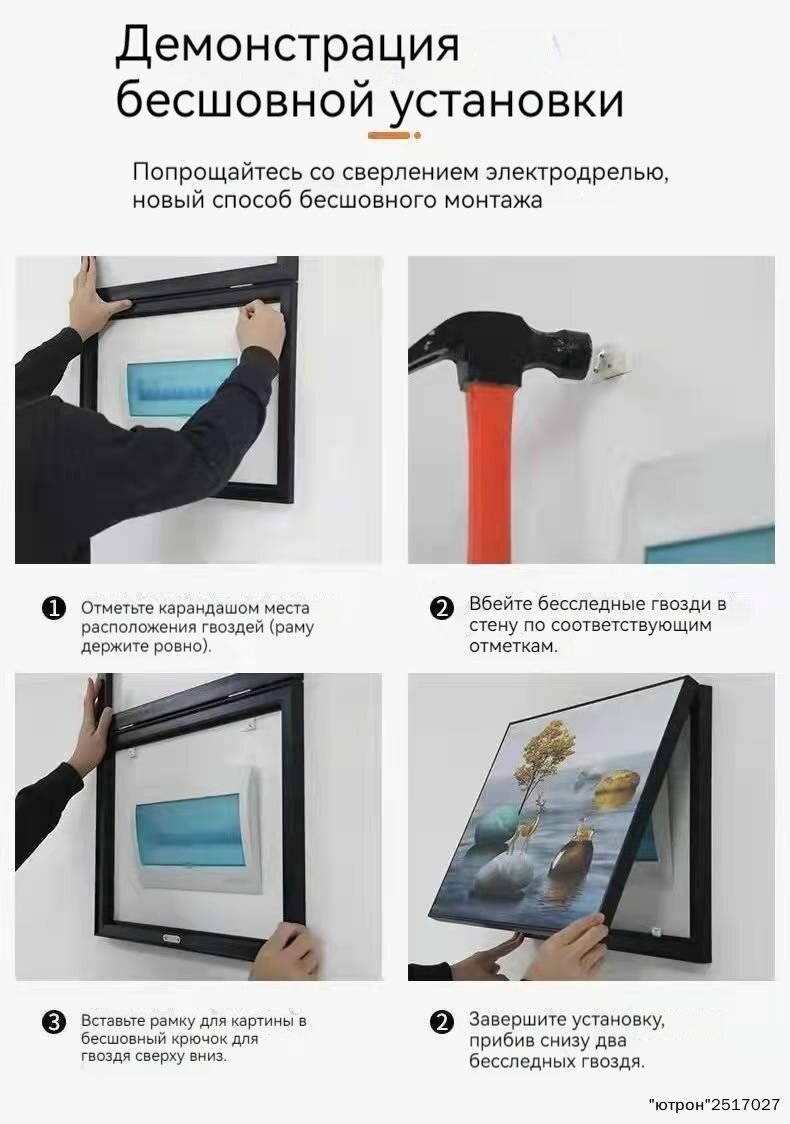 Демонстрация бесшовной установки

Попрощайтесь со сверлением электродрелью, новый способ бесшовного монтажа

❶ Отметьте карандашом места расположения гвоздей (раму держите ровно).

❷ Вбейте бесследные гвозди в стену по соответствующим отметкам.

❸ Вставьте рамку для картины в бесшовный крючок для гвоздя сверху вниз.

❷ Завершите установку, прибив снизу два бесследных гвоздя.

"ютрон"2517027