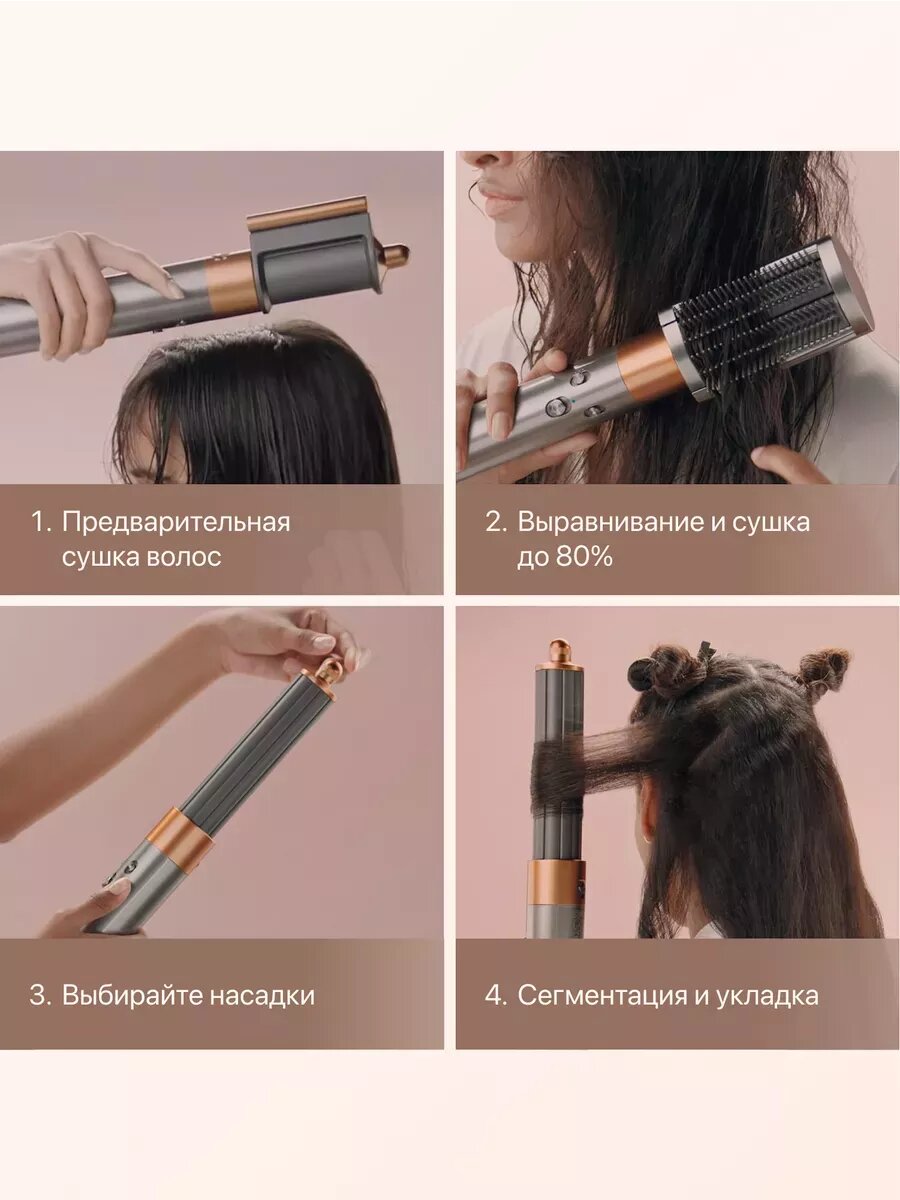 1. Предварительная сушка волос

2. Выравнивание и сушка до 80%

3. Выбирайте насадки

4. Сегментация и укладка