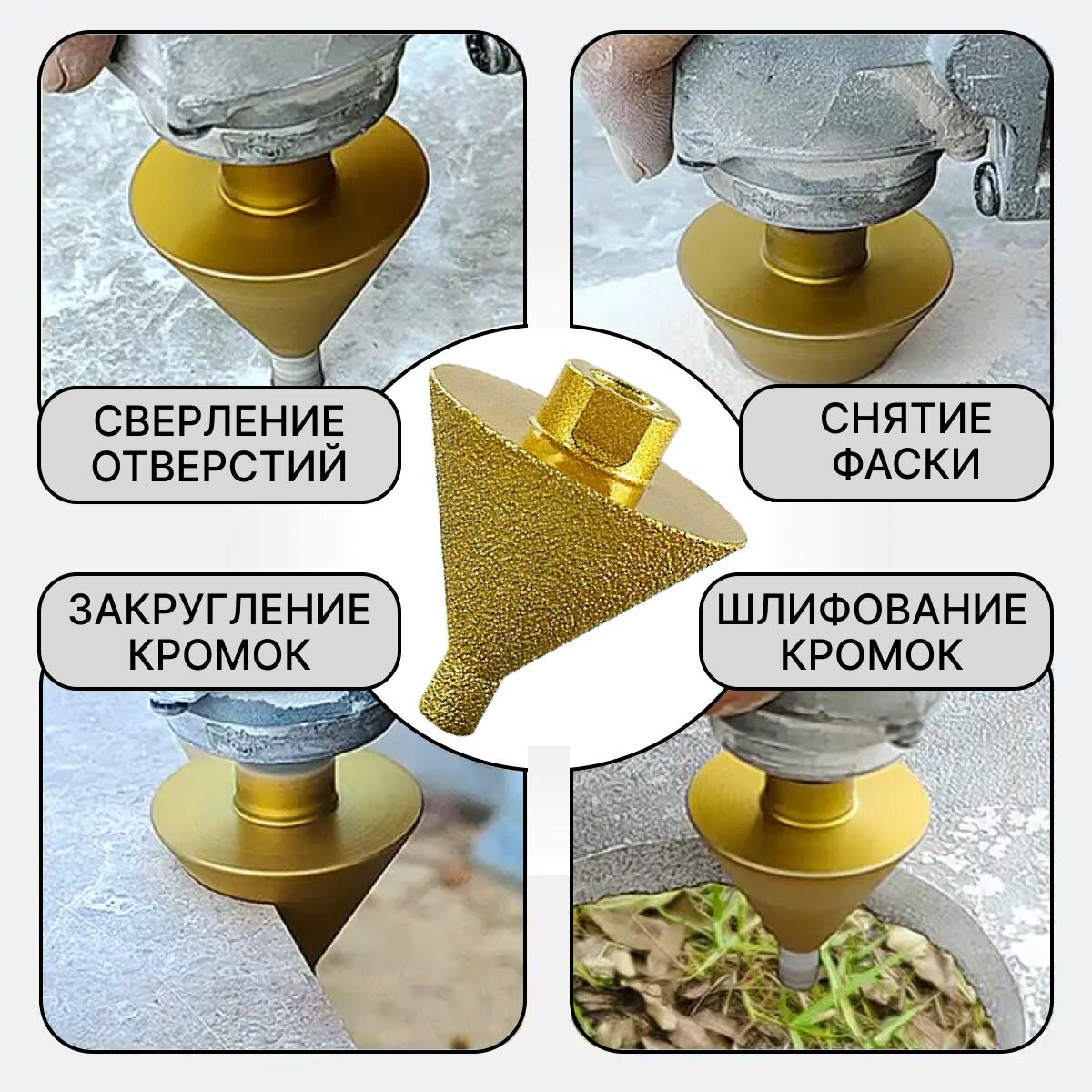 СВЕРЛЕНИЕ ОТВЕРСТИЙ

СНЯТИЕ ФАСКИ

ЗАКРУГЛЕНИЕ КРОМОК

ШЛИФОВАНИЕ КРОМОК