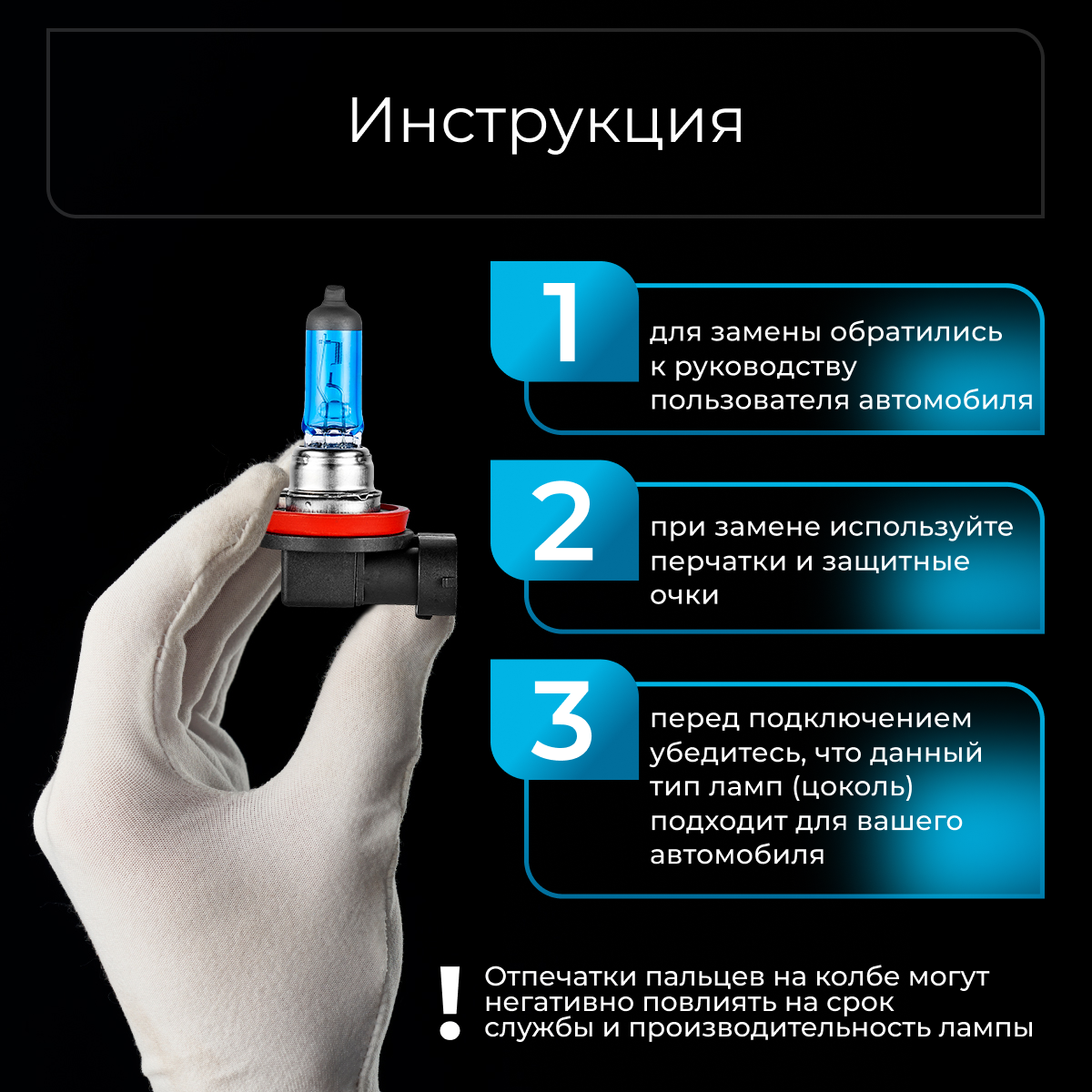 Инструкция

1

для замены обратились к руководству пользователя автомобиля

2

при замене используйте перчатки и защитные очки

3

перед подключением убедитесь, что данный тип ламп (цоколь) подходит для вашего автомобиля

!

Отпечатки пальцев на колбе могут негативно повлиять на срок службы и производительность лампы