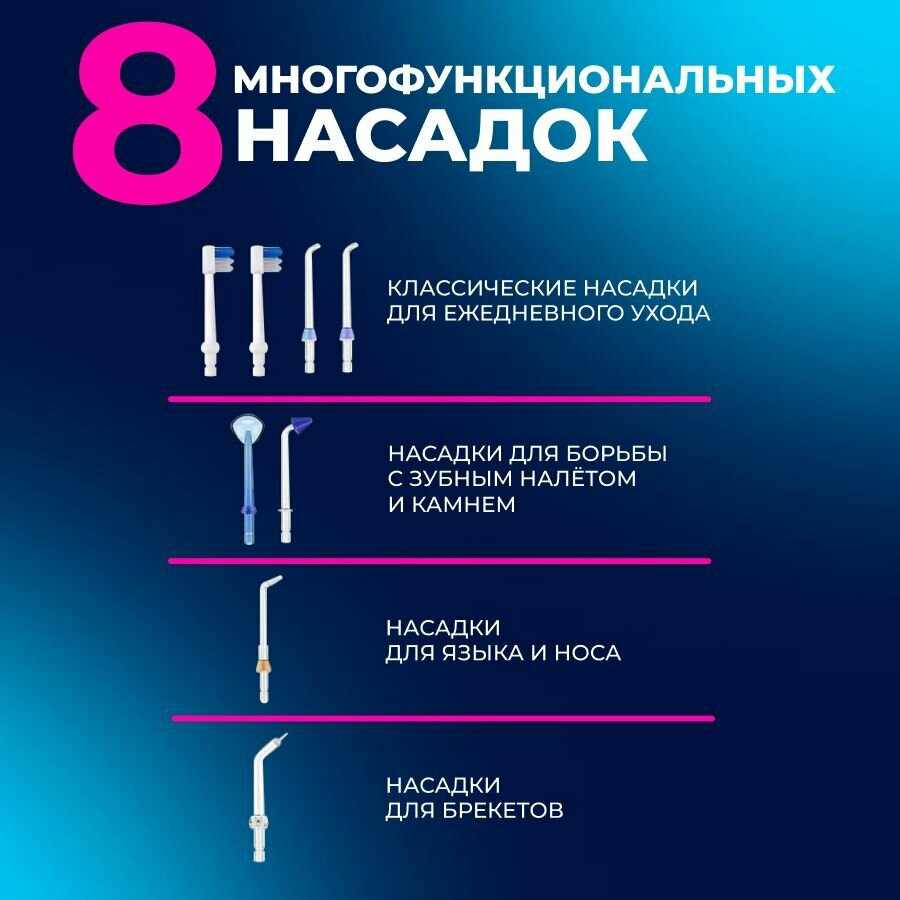 8 МНОГОФУНКЦИОНАЛЬНЫХ НАСАДОК

КЛАССИЧЕСКИЕ НАСАДКИ ДЛЯ ЕЖЕДНЕВНОГО УХОДА

НАСАДКИ ДЛЯ БОРЬБЫ С ЗУБНЫМ НАЛЁТОМ И КАМНЕМ

НАСАДКИ ДЛЯ ЯЗЫКА И НОСА

НАСАДКИ ДЛЯ БРЕКЕТОВ