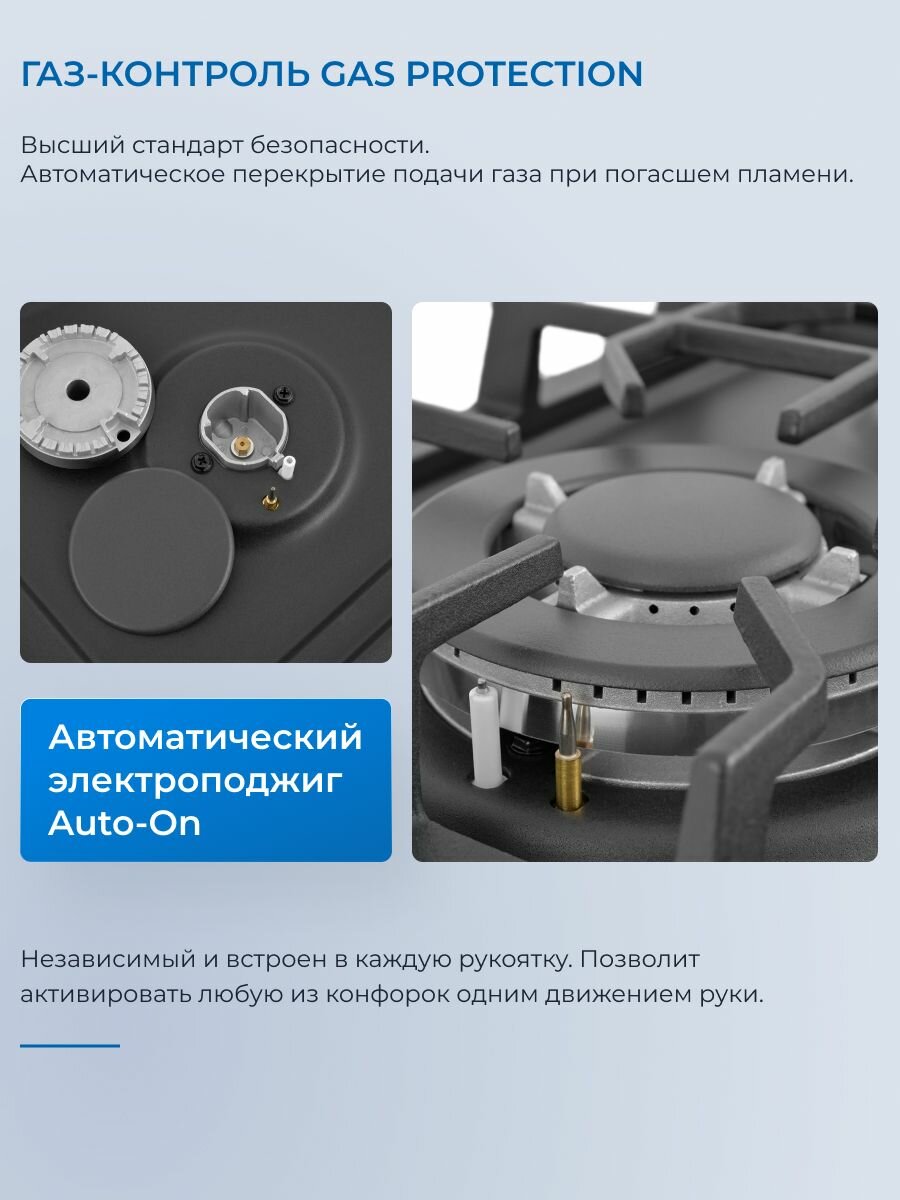 ГАЗ-КОНТРОЛЬ GAS PROTECTION

Высший стандарт безопасности.
Автоматическое перекрытие подачи газа при погасшем пламени.

Автоматический электроподжиг Auto-On

Независимый и встроен в каждую рукоятку. Позволит активировать любую из конфорок одним движением руки.