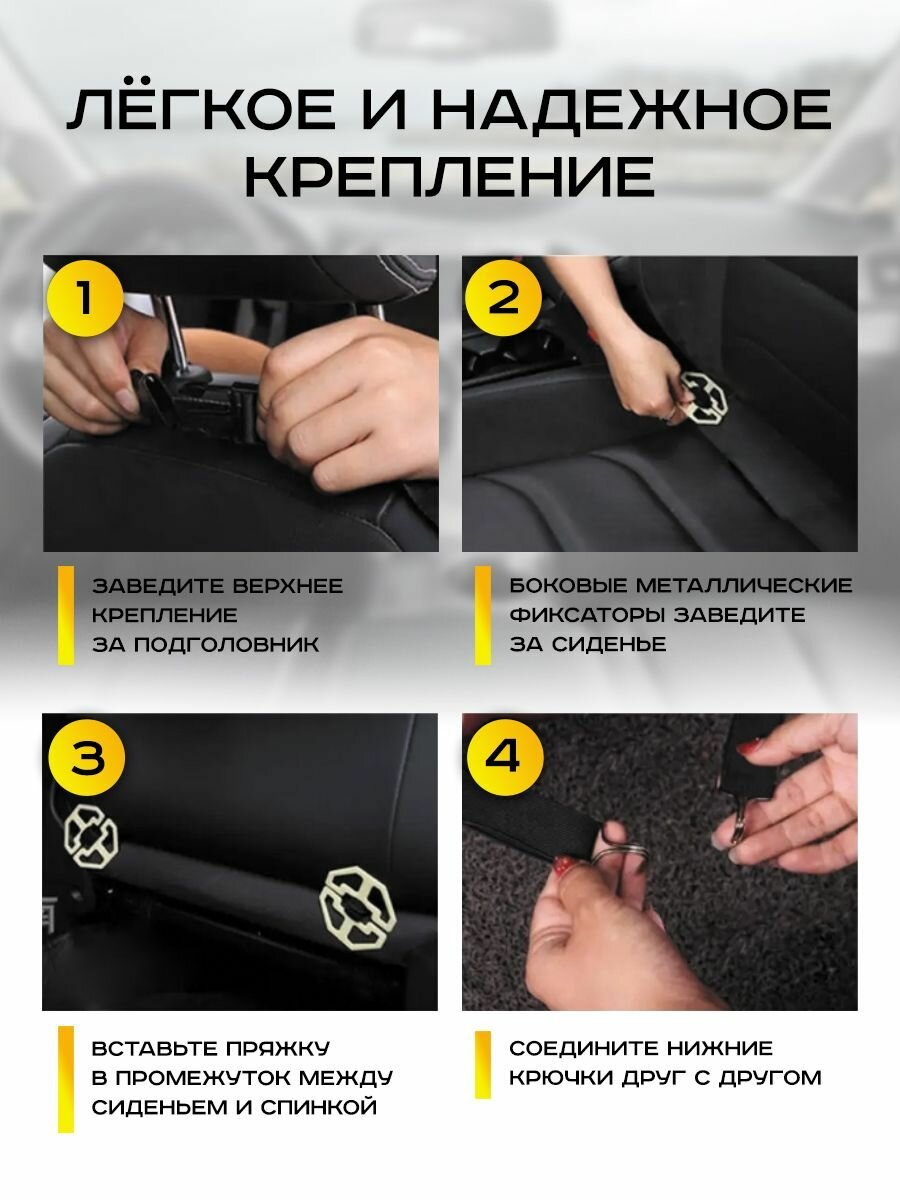 ЛЁГКОЕ И НАДЕЖНОЕ КРЕПЛЕНИЕ

1

ЗАВЕДИТЕ ВЕРХНЕЕ КРЕПЛЕНИЕ ЗА ПОДГОЛОВНИК

2

БОКОВЫЕ МЕТАЛЛИЧЕСКИЕ ФИКСАТОРЫ ЗАВЕДИТЕ ЗА СИДЕНЬЕ

3

ВСТАВЬТЕ ПРЯЖКУ В ПРОМЕЖУТОК МЕЖДУ СИДЕНЬЕМ И СПИНКОЙ

4

СОЕДИНИТЕ НИЖНИЕ КРЮЧКИ ДРУГ С ДРУГОМ