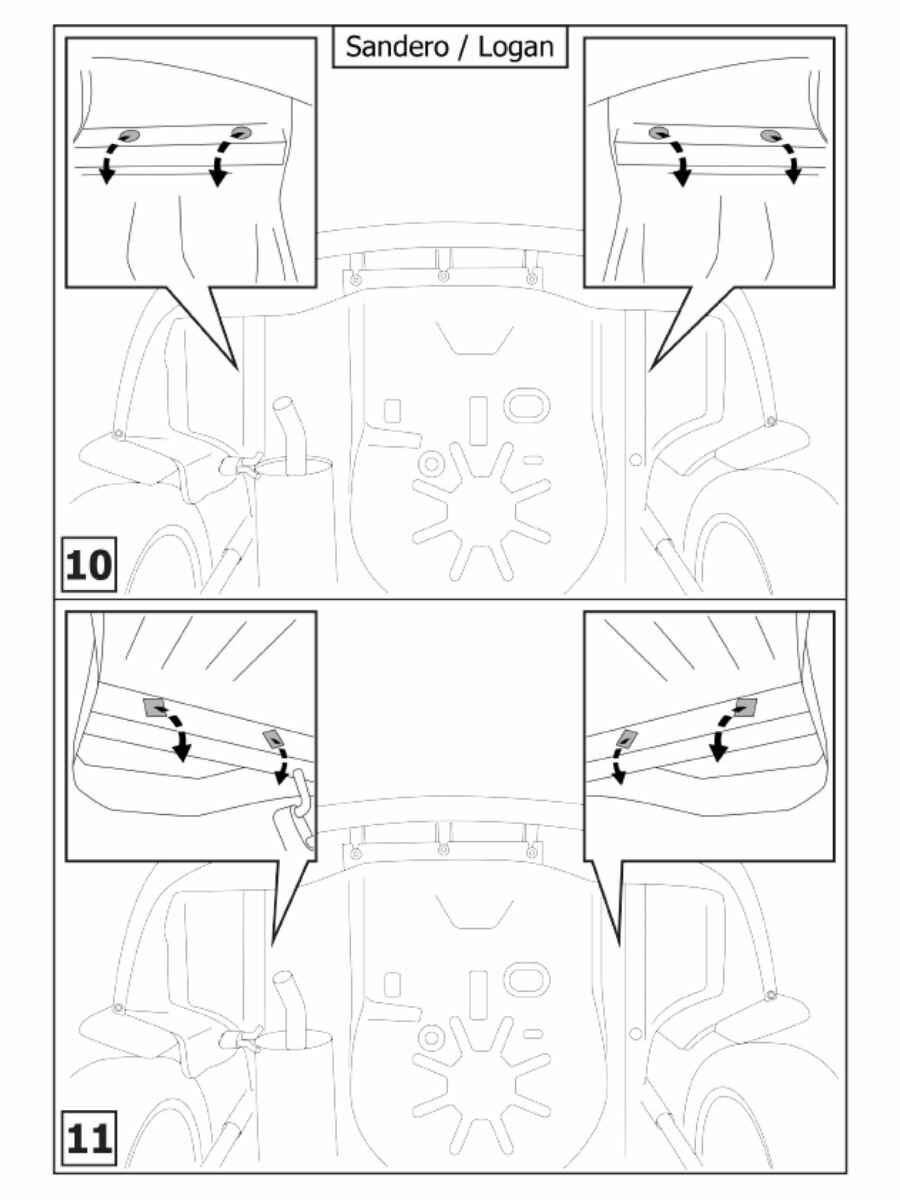 Sandero / Logan

10

11