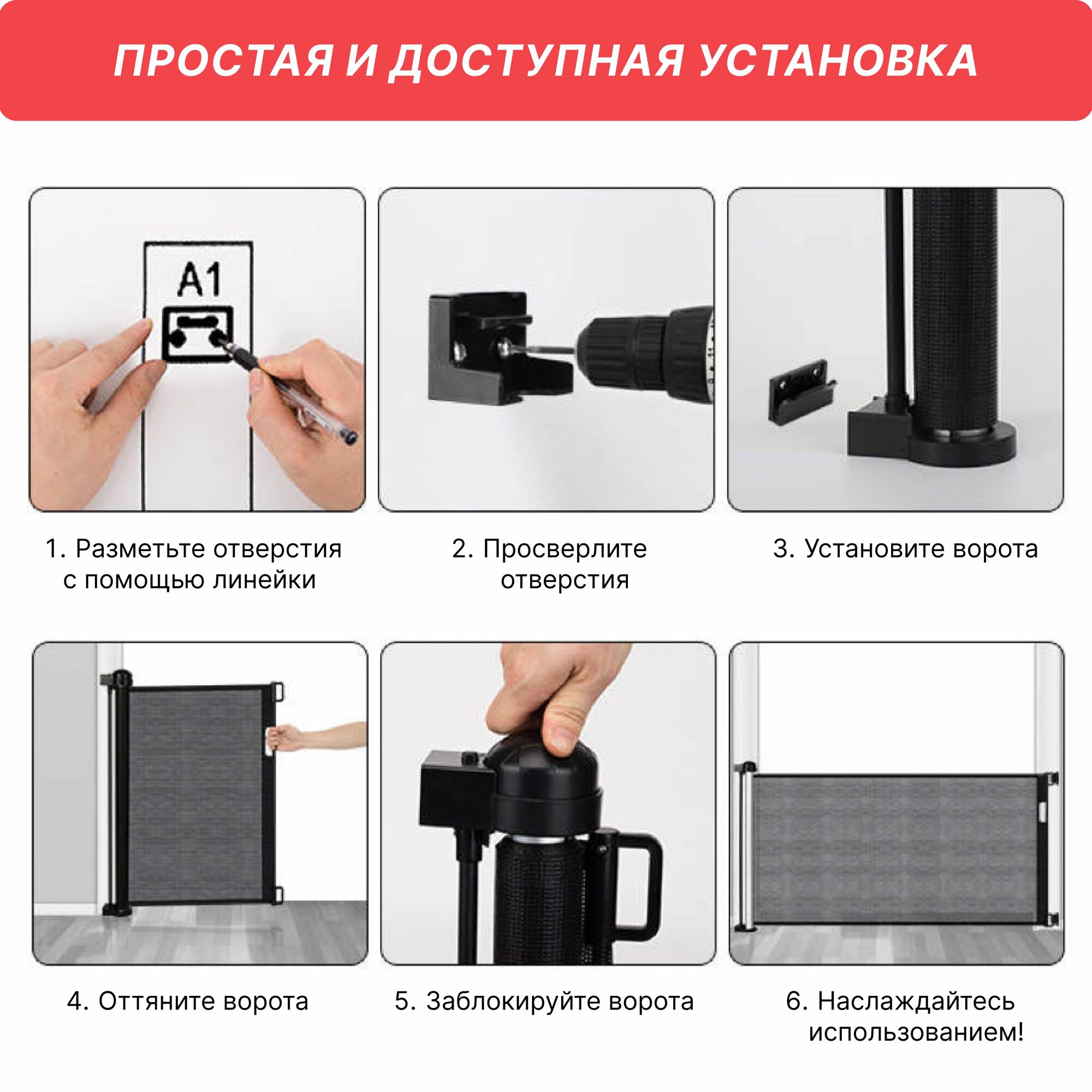 ПРОСТАЯ И ДОСТУПНАЯ УСТАНОВКА

A1

1. Разметьте отверстия с помощью линейки

2. Просверлите отверстия

3. Установите ворота

4. Оттяните ворота

5. Заблокируйте ворота

6. Наслаждайтесь использованием!