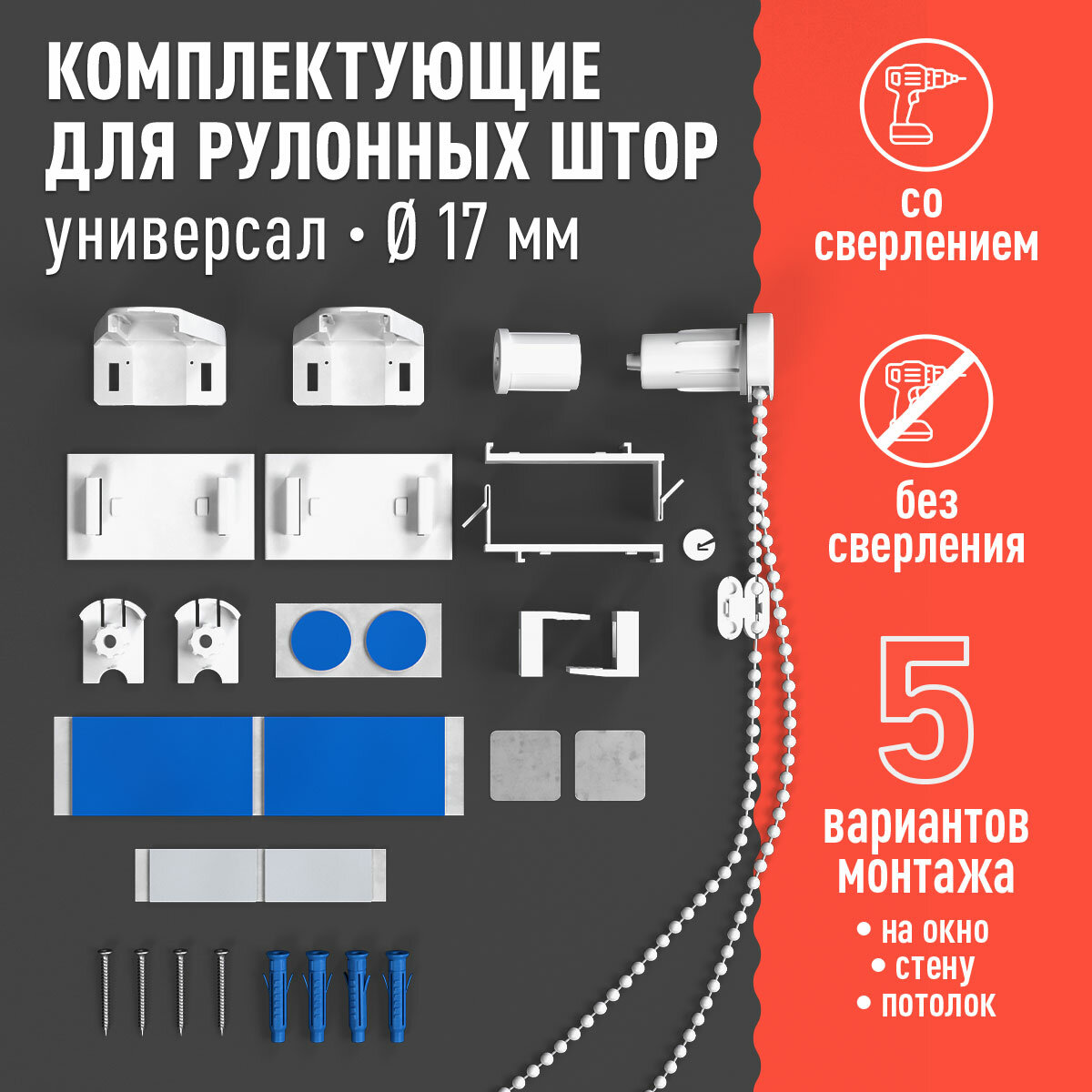 КОМПЛЕКТУЮЩИЕ ДЛЯ РУЛОННЫХ ШТОР
универсал • Ø 17 мм

со сверлением

без сверления

5 вариантов монтажа
• на окно
• стену
• потолок