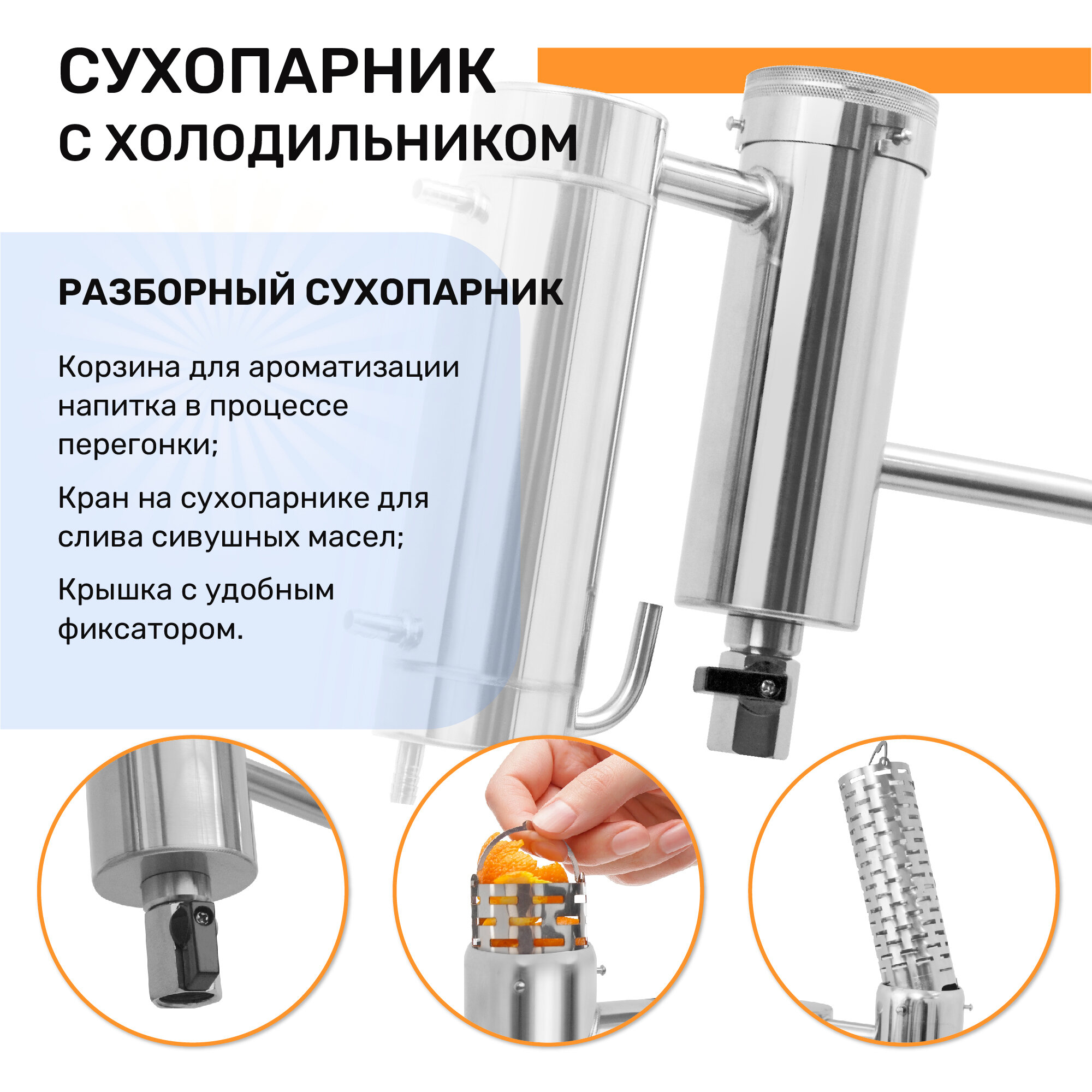 СУХОПАРНИК
С ХОЛОДИЛЬНИКОМ

РАЗБОРНЫЙ СУХОПАРНИК

Корзина для ароматизации напитка в процессе перегонки;

Кран на сухопарнике для слива сивушных масел;

Крышка с удобным фиксатором.