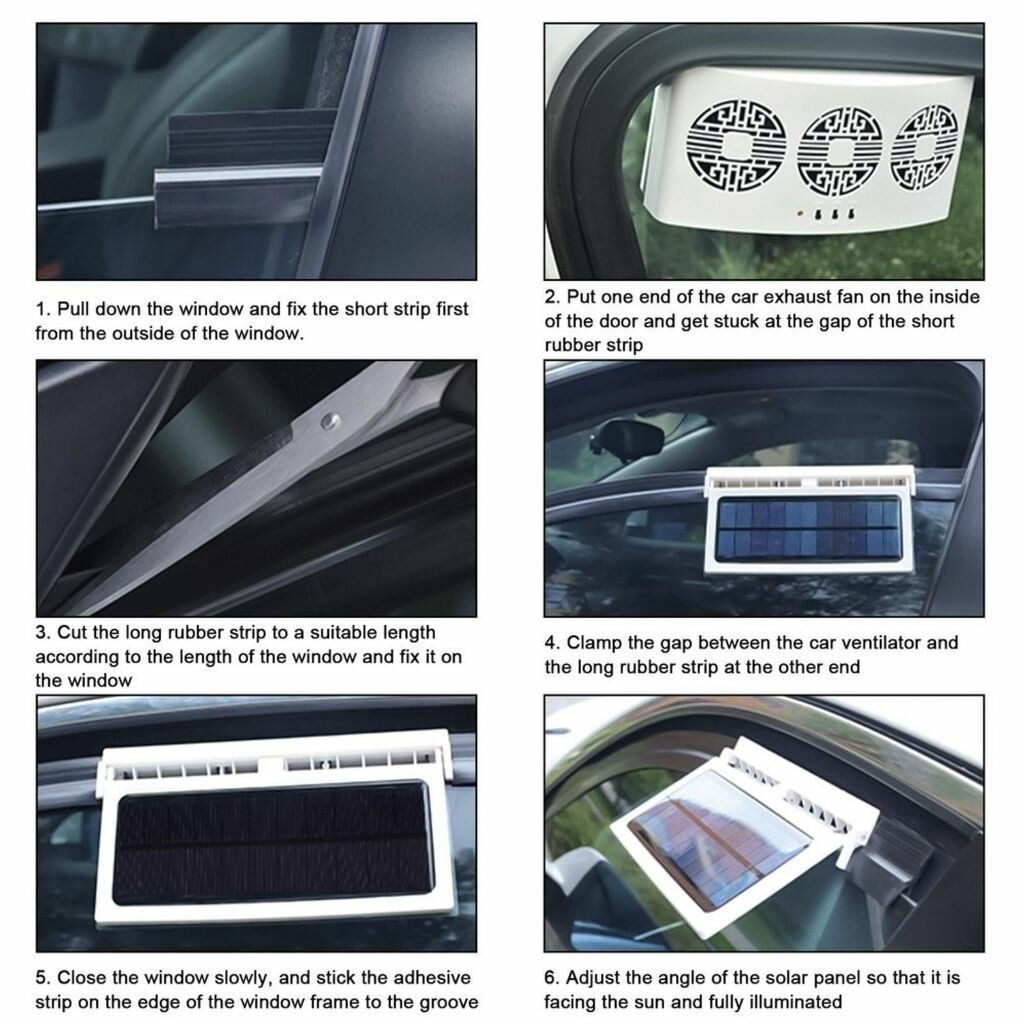 1. Pull down the window and fix the short strip first from the outside of the window.

2. Put one end of the car exhaust fan on the inside of the door and get stuck at the gap of the short rubber strip

3. Cut the long rubber strip to a suitable length according to the length of the window and fix it on the window

4. Clamp the gap between the car ventilator and the long rubber strip at the other end

5. Close the window slowly, and stick the adhesive strip on the edge of the window frame to the groove

6. Adjust the angle of the solar panel so that it is facing the sun and fully illuminated