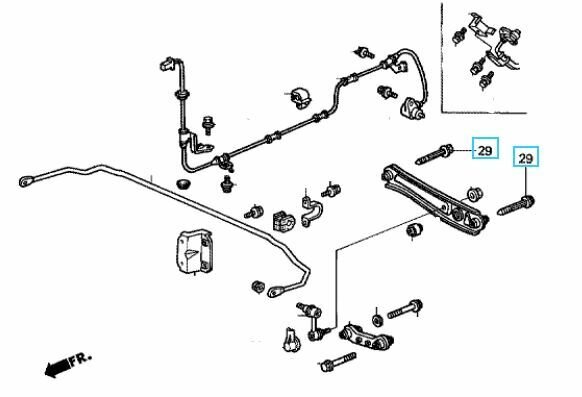 29

29

FR.