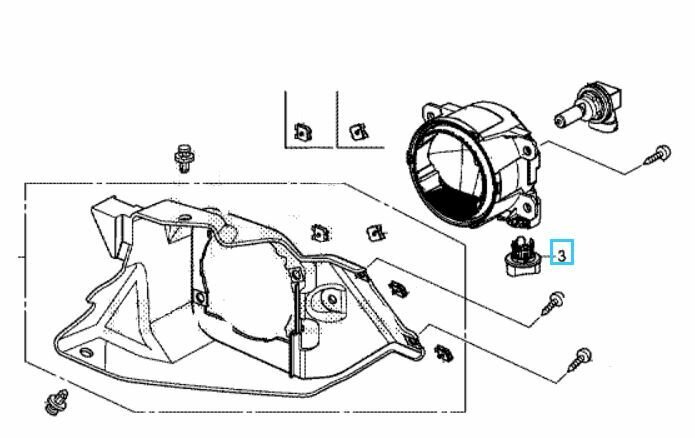 3