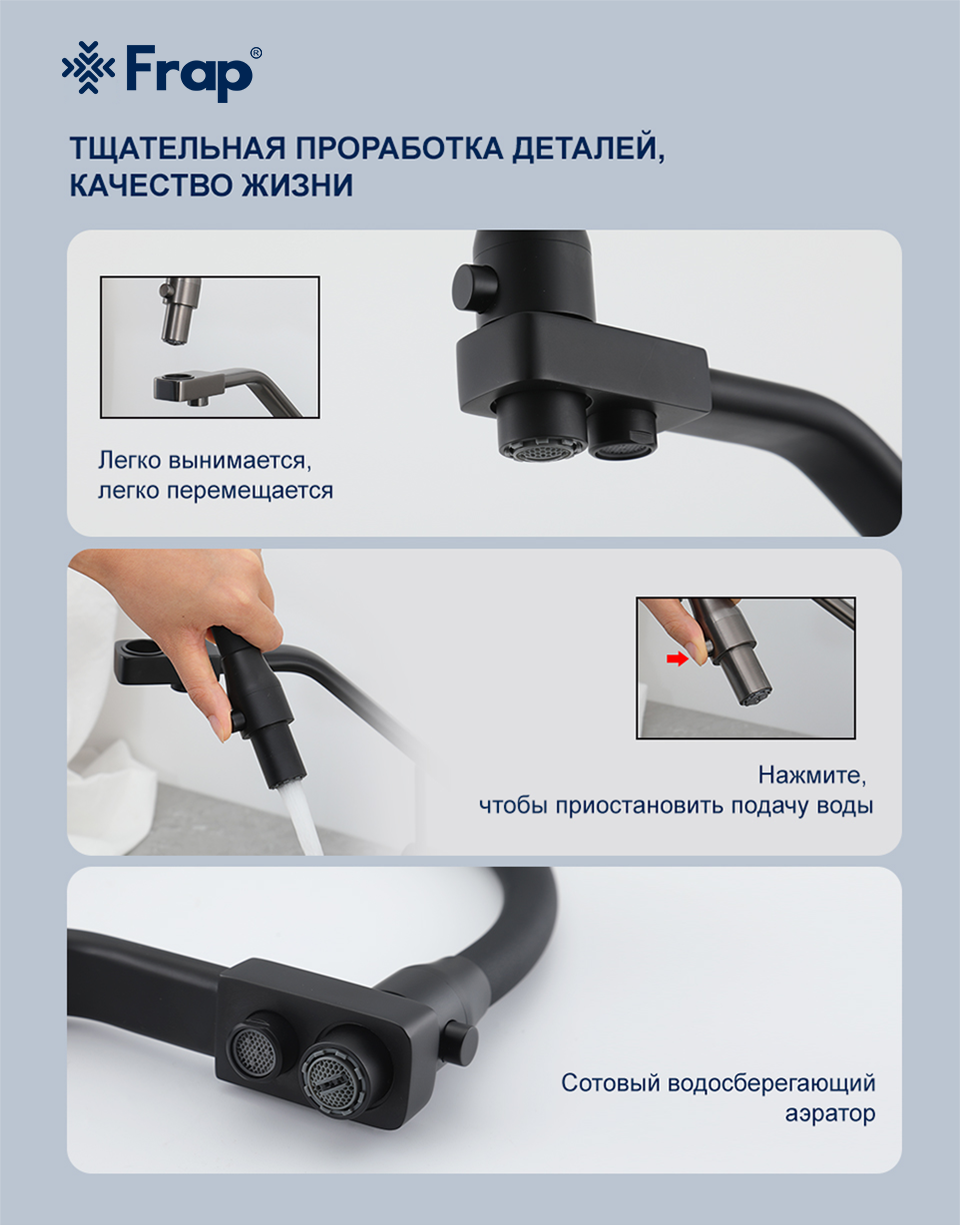 Frap®

ТЩАТЕЛЬНАЯ ПРОРАБОТКА ДЕТАЛЕЙ, КАЧЕСТВО ЖИЗНИ

Легко вынимается, легко перемещается

Нажмите, чтобы приостановить подачу воды

Сотовый водосберегающий аэратор