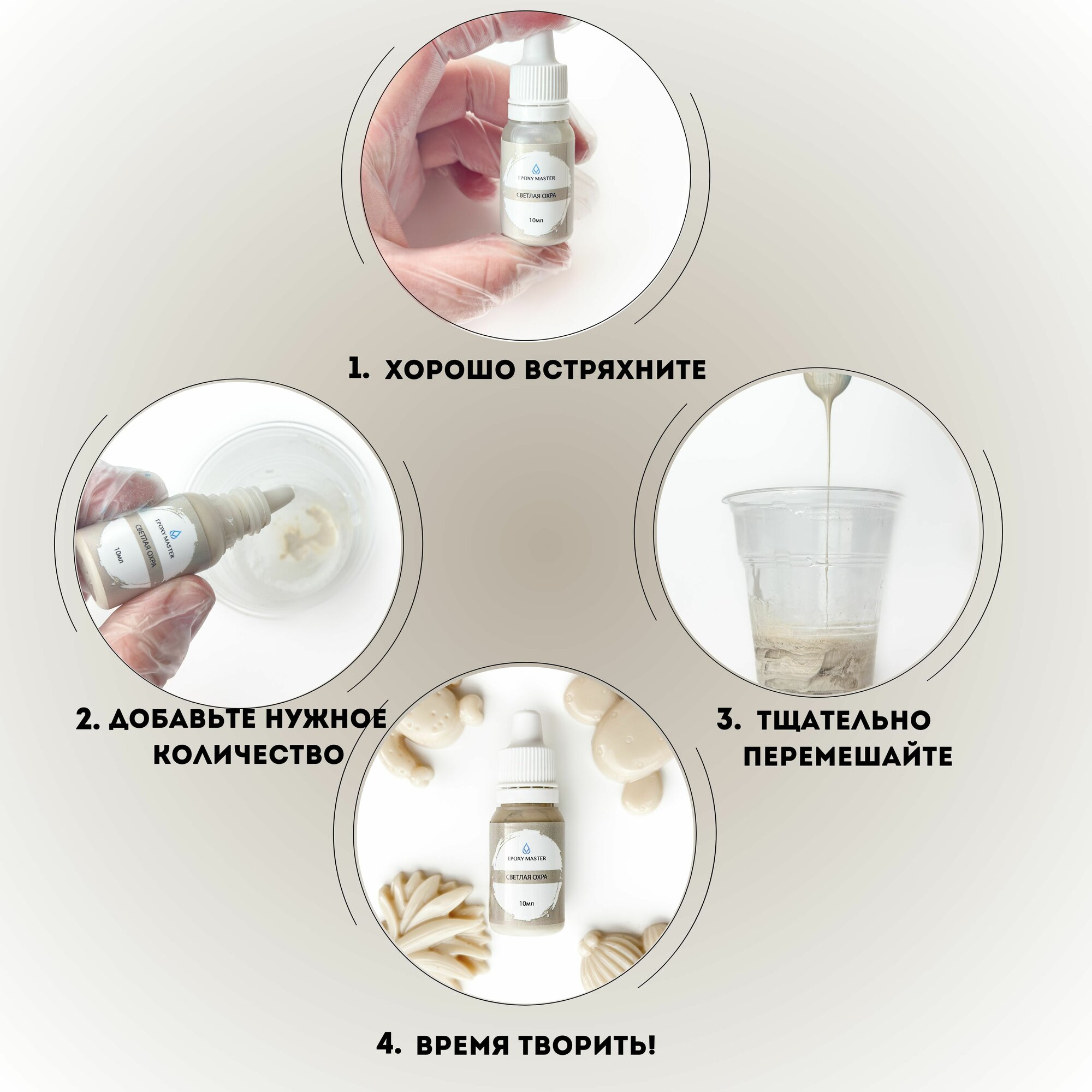 EPOXY MASTER
СВЕТЛАЯ ОХРА
10мл

1. ХОРОШО ВСТРЯХНИТЕ

EPOXY MASTER
СВЕТЛАЯ ОХРА
10мл

2. ДОБАВЬТЕ НУЖНОЕ КОЛИЧЕСТВО

3. ТЩАТЕЛЬНО ПЕРЕМЕШАЙТЕ

EPOXY MASTER
СВЕТЛАЯ ОХРА
10мл

4. ВРЕМЯ ТВОРИТЬ!