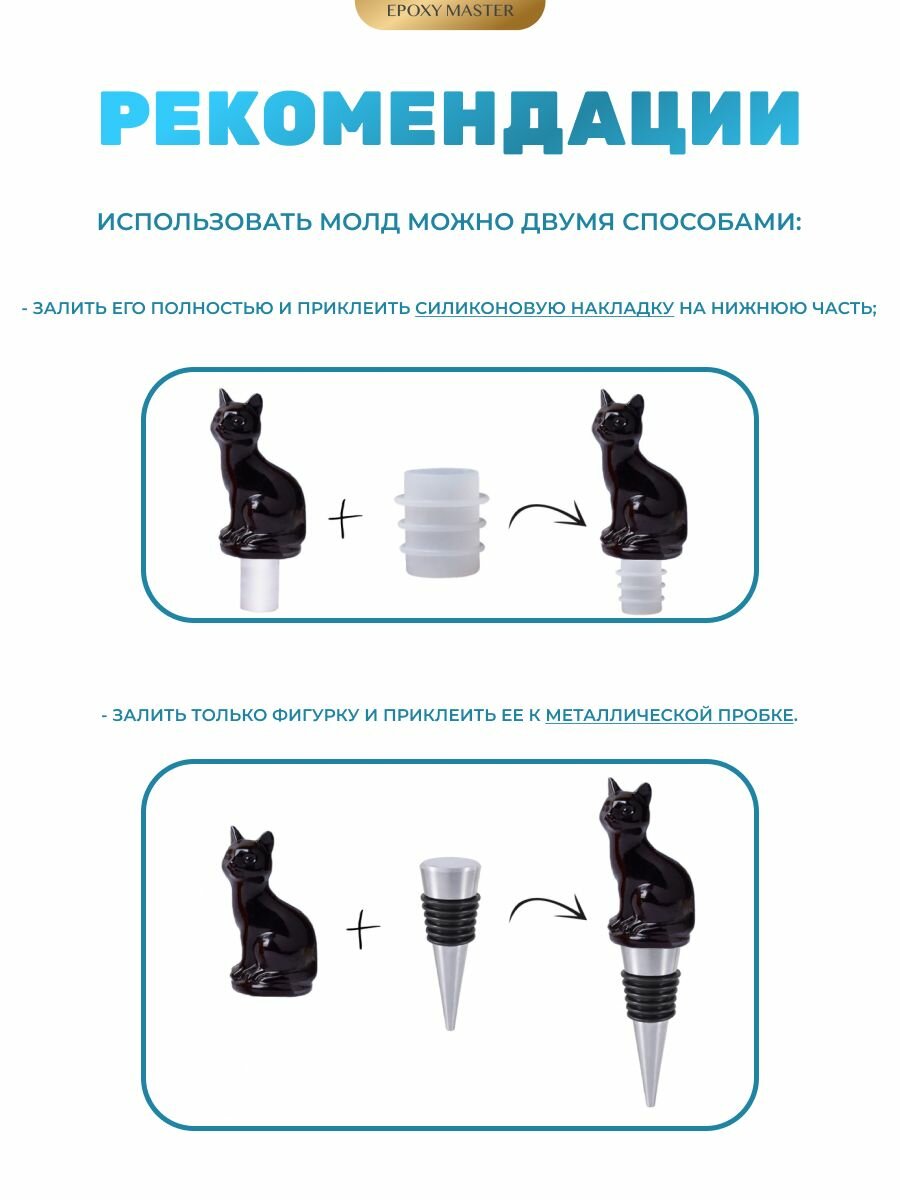 EPOXY MASTER

РЕКОМЕНДАЦИИ

ИСПОЛЬЗОВАТЬ МОЛД МОЖНО ДВУМЯ СПОСОБАМИ:

- ЗАЛИТЬ ЕГО ПОЛНОСТЬЮ И ПРИКЛЕИТЬ СИЛИКОНОВУЮ НАКЛАДКУ НА НИЖНЮЮ ЧАСТЬ;

- ЗАЛИТЬ ТОЛЬКО ФИГУРКУ И ПРИКЛЕИТЬ ЕЕ К МЕТАЛЛИЧЕСКОЙ ПРОБКЕ.