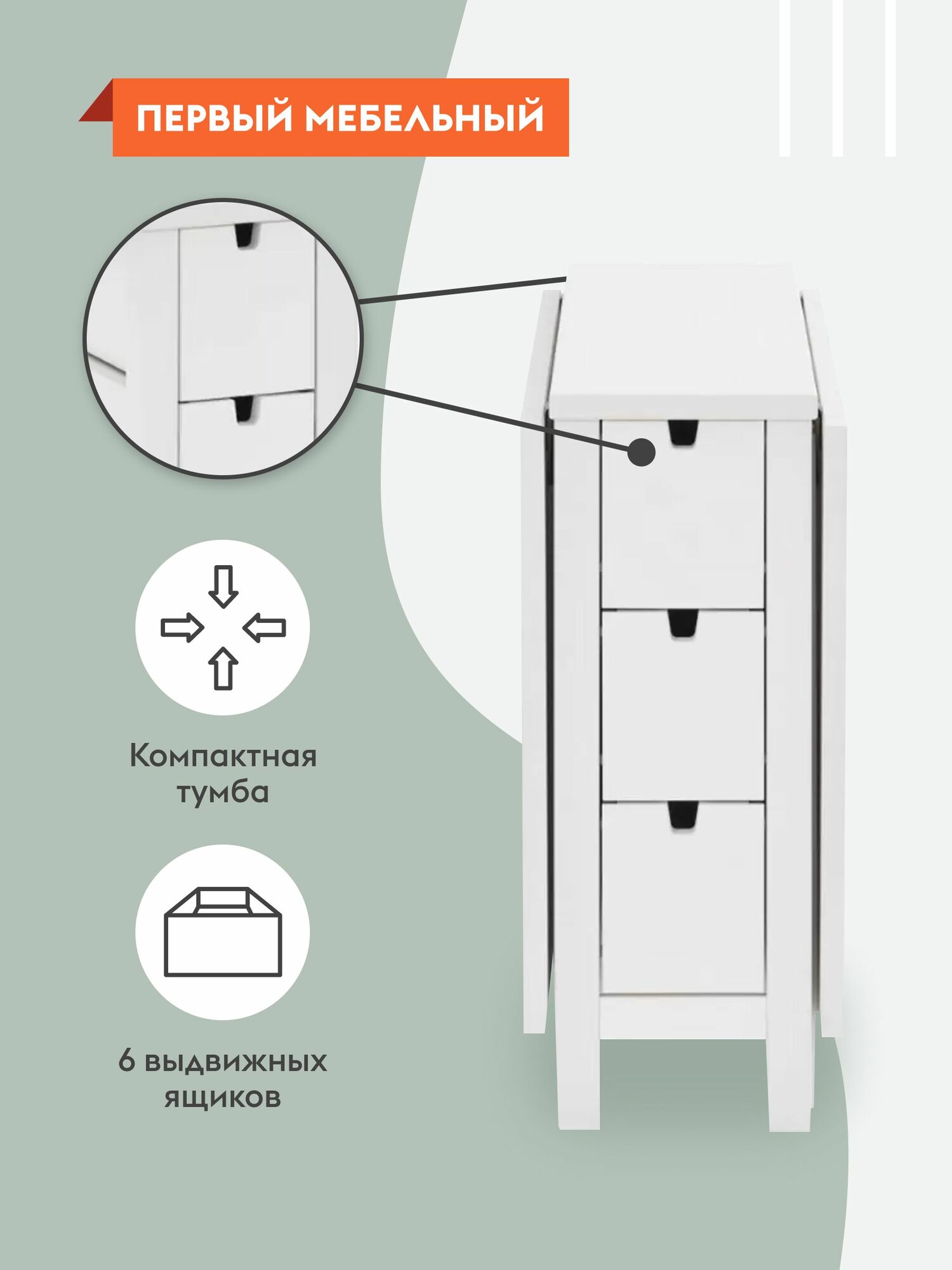 ПЕРВЫЙ МЕБЕЛЬНЫЙ

Компактная тумба

6 выдвижных ящиков