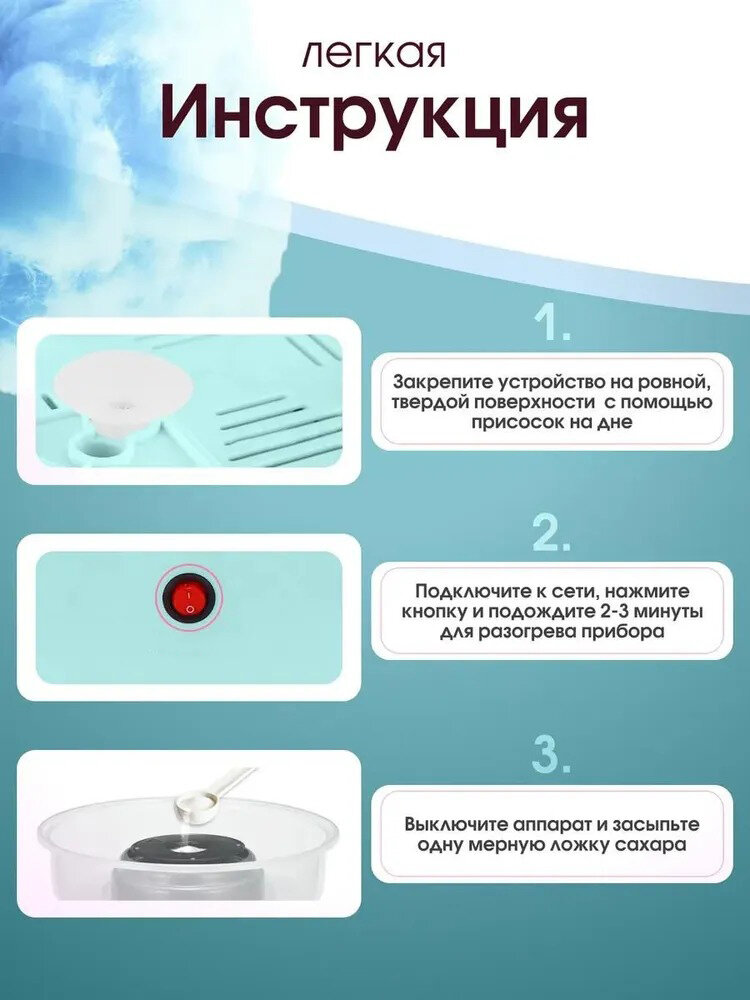 легкая
Инструкция

1.

Закрепите устройство на ровной, твердой поверхности с помощью присосок на дне

2.

Подключите к сети, нажмите кнопку и подождите 2-3 минуты для разогрева прибора

3.

Выключите аппарат и засыпьте одну мерную ложку сахара