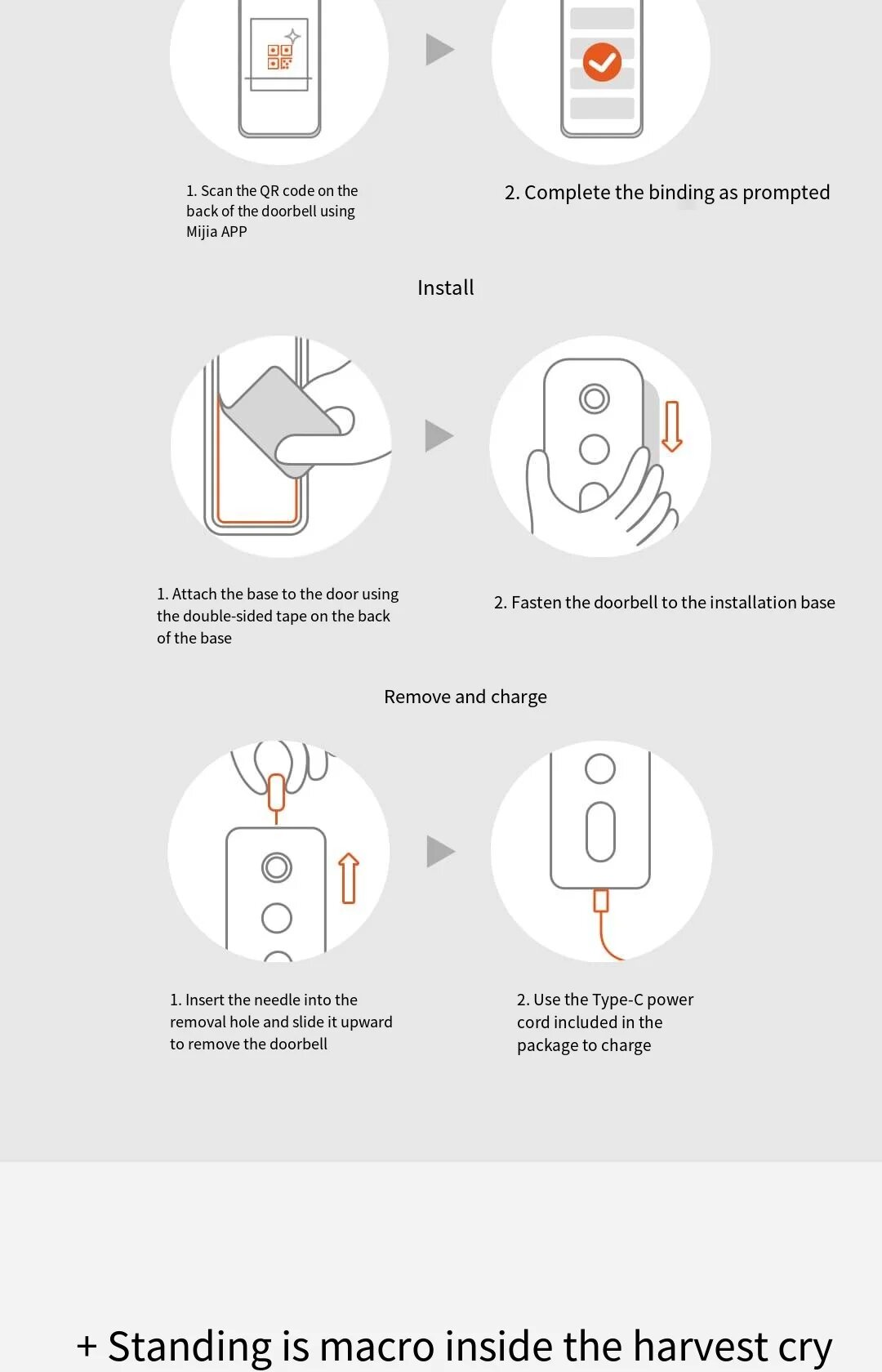 1. Scan the QR code on the back of the doorbell using Mijia APP

2. Complete the binding as prompted

Install

1. Attach the base to the door using the double-sided tape on the back of the base

2. Fasten the doorbell to the installation base

Remove and charge

1. Insert the needle into the removal hole and slide it upward to remove the doorbell

2. Use the Type-C power cord included in the package to charge

+ Standing is macro inside the harvest cry