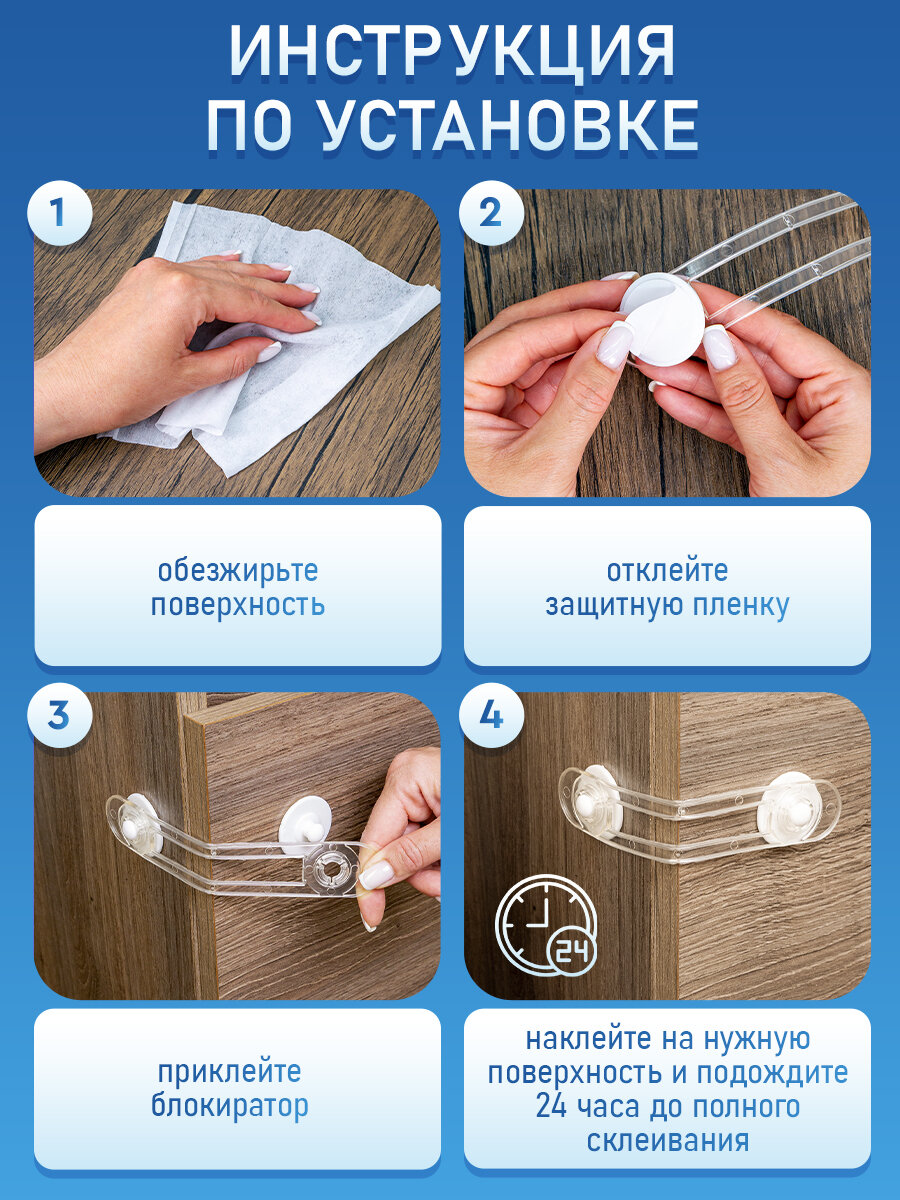 ИНСТРУКЦИЯ ПО УСТАНОВКЕ

1

обезжирьте поверхность

2

отклейте защитную пленку

3

приклейте блокиратор

4

24

наклейте на нужную поверхность и подождите 24 часа до полного склеивания