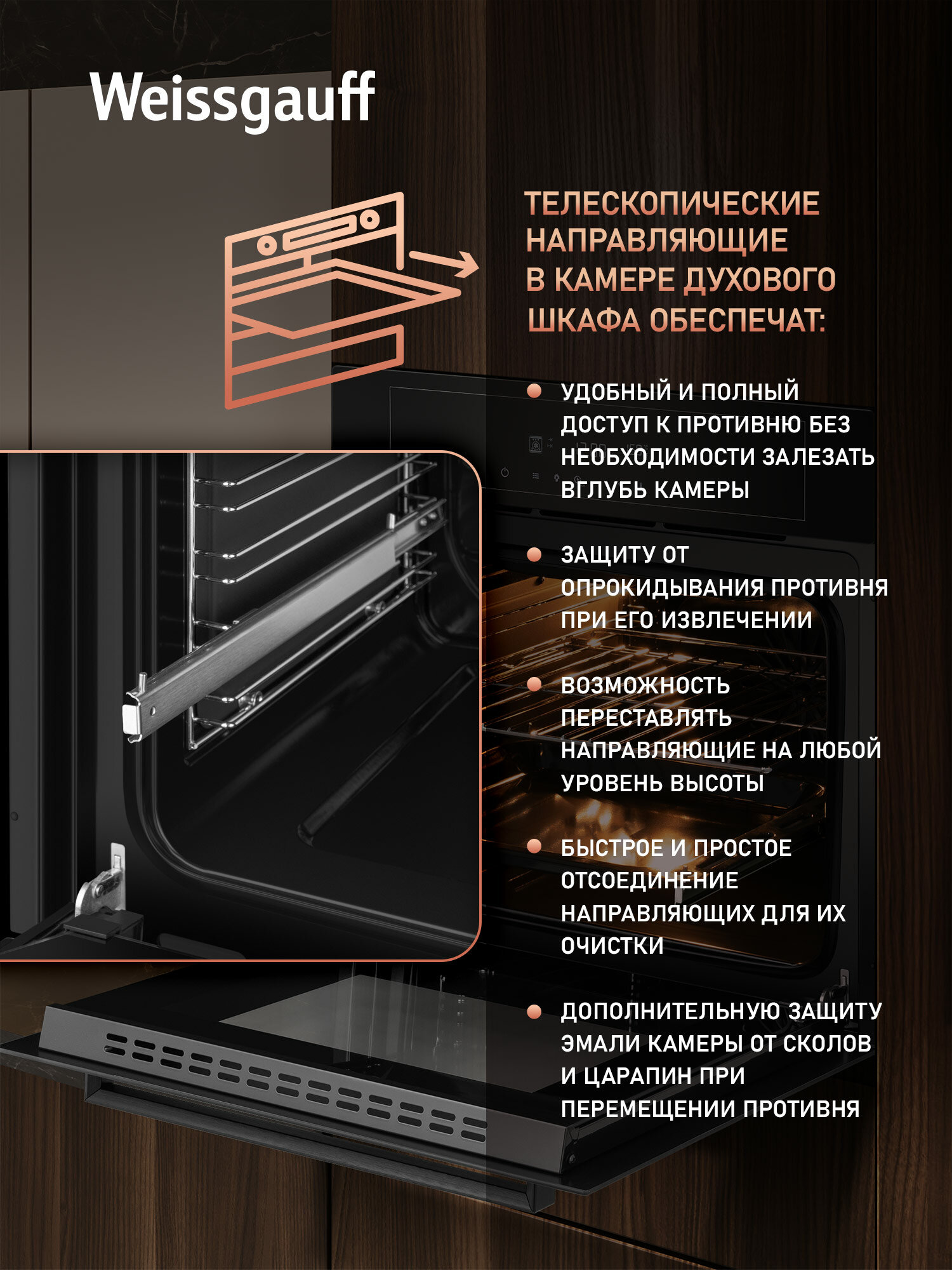 Weissgauff

ТЕЛЕСКОПИЧЕСКИЕ НАПРАВЛЯЮЩИЕ В КАМЕРЕ ДУХОВОГО ШКАФА ОБЕСПЕЧАТ:

УДОБНЫЙ И ПОЛНЫЙ ДОСТУП К ПРОТИВНЮ БЕЗ НЕОБХОДИМОСТИ ЗАЛЕЗАТЬ ВГЛУБЬ КАМЕРЫ

ЗАЩИТУ ОТ ОПРОКИДЫВАНИЯ ПРОТИВНЯ ПРИ ЕГО ИЗВЛЕЧЕНИИ

ВОЗМОЖНОСТЬ ПЕРЕСТАВЛЯТЬ НАПРАВЛЯЮЩИЕ НА ЛЮБОЙ УРОВЕНЬ ВЫСОТЫ

БЫСТРОЕ И ПРОСТОЕ ОТСОЕДИНЕНИЕ НАПРАВЛЯЮЩИХ ДЛЯ ИХ ОЧИСТКИ

ДОПОЛНИТЕЛЬНУЮ ЗАЩИТУ ЭМАЛИ КАМЕРЫ ОТ СКОЛОВ И ЦАРАПИН ПРИ ПЕРЕМЕЩЕНИИ ПРОТИВНЯ