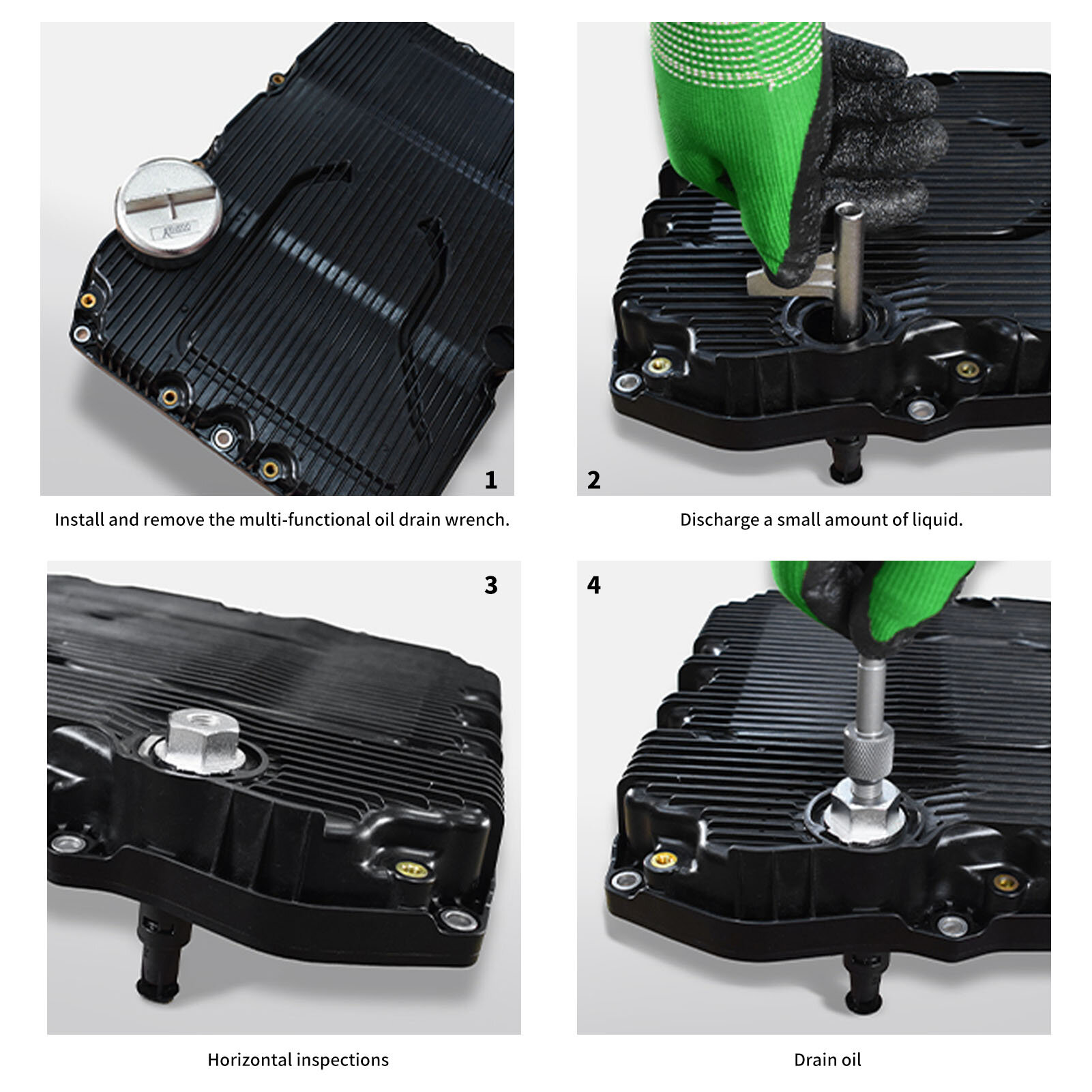 1

Install and remove the multi-functional oil drain wrench.

2

Discharge a small amount of liquid.

3

Horizontal inspections

4

Drain oil