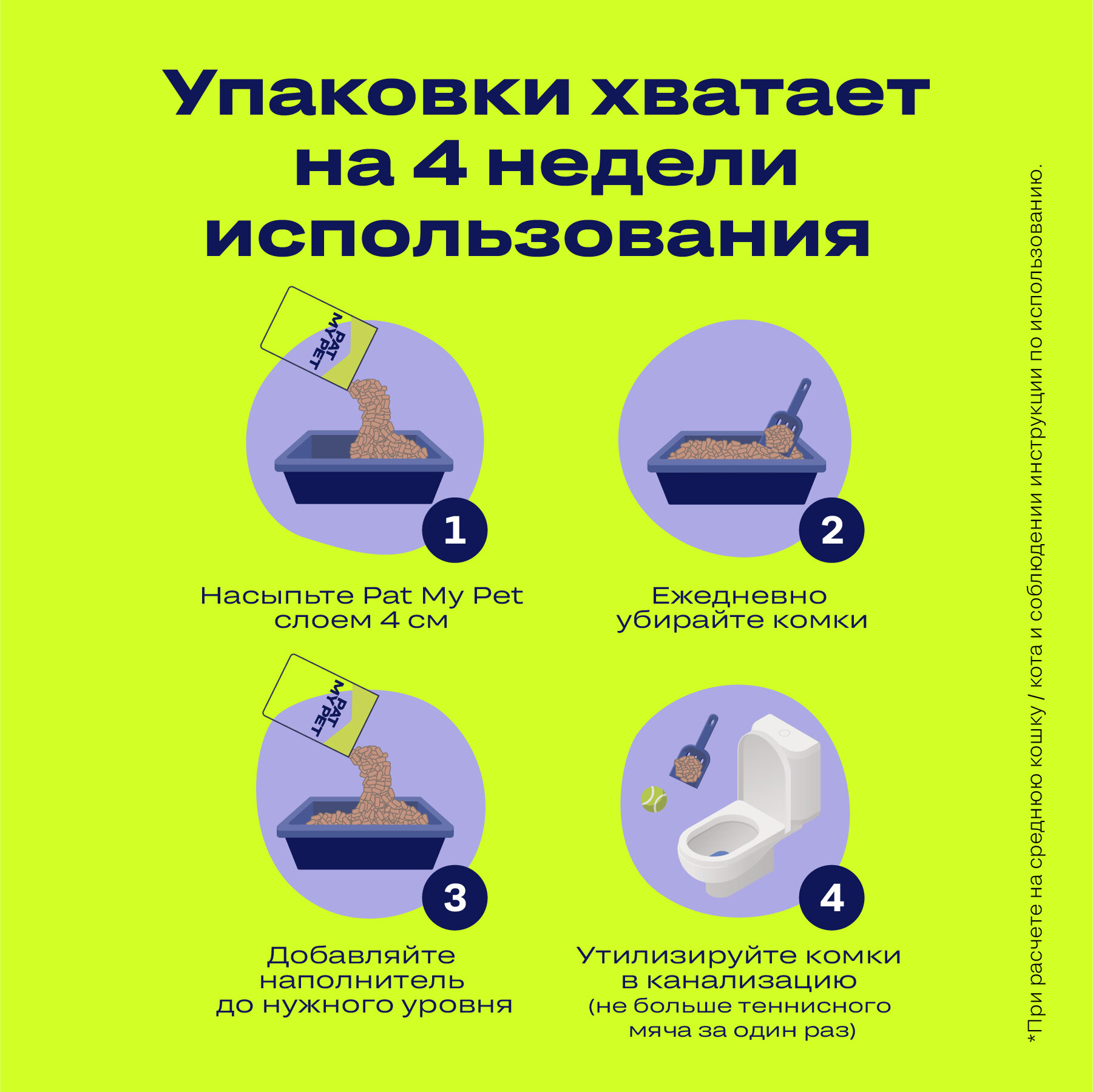 Упаковки хватает на 4 недели использования

PAT MY PET

1

Насыпьте Pat My Pet слоем 4 см

2

Ежедневно убирайте комки

PAT MY PET

3

Добавляйте наполнитель до нужного уровня

4

Утилизируйте комки в канализацию (не больше теннисного мяча за один раз)

*При расчете на среднюю кошку / кота и соблюдении инструкции по использованию.