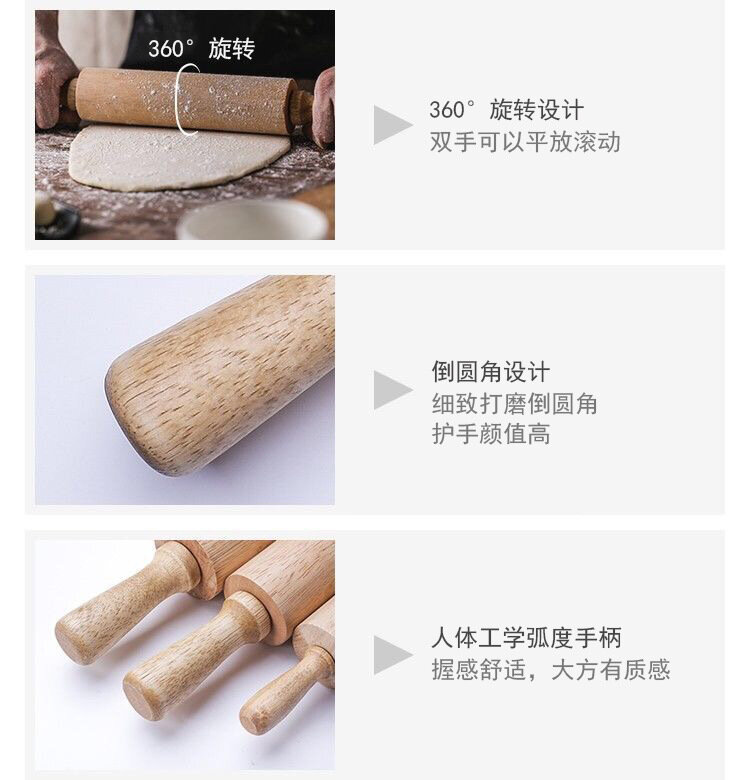 360° 旋转

360° 旋转设计
双手可以平放滚动

倒圆角设计
细致打磨倒圆角
护手颜值高

人体工学弧度手柄
握感舒适，大方有质感