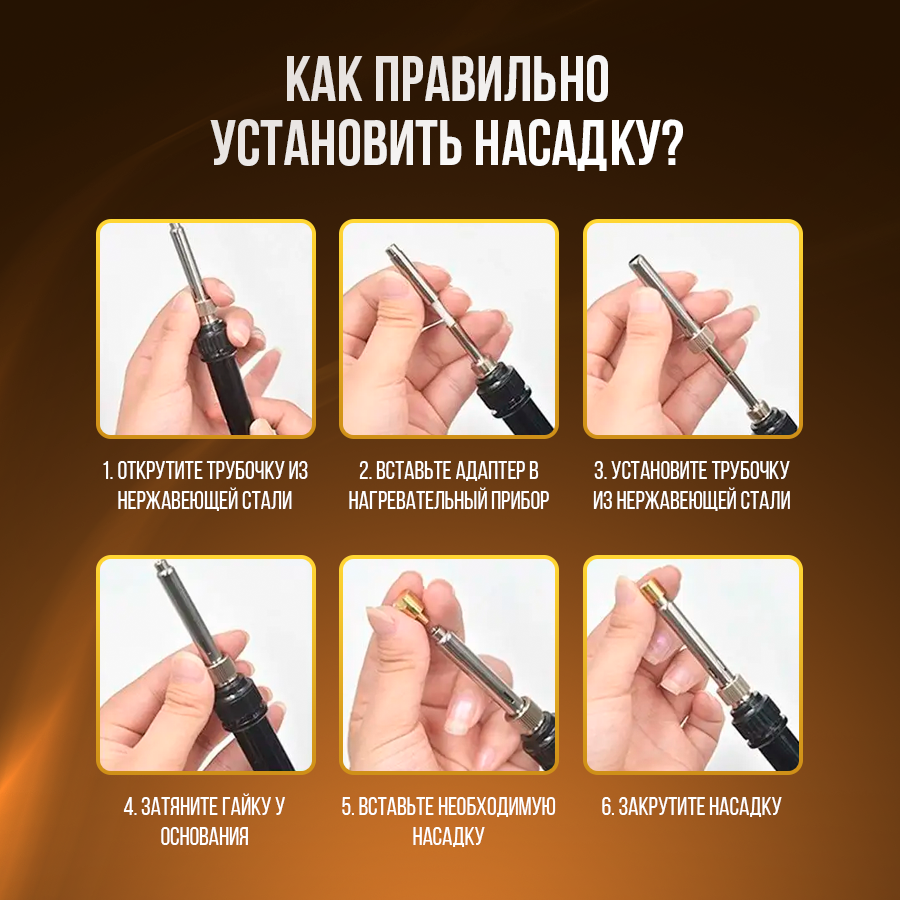 КАК ПРАВИЛЬНО УСТАНОВИТЬ НАСАДКУ?

1. ОТКРУТИТЕ ТРУБОЧКУ ИЗ НЕРЖАВЕЮЩЕЙ СТАЛИ

2. ВСТАВЬТЕ АДАПТЕР В НАГРЕВАТЕЛЬНЫЙ ПРИБОР

3. УСТАНОВИТЕ ТРУБОЧКУ ИЗ НЕРЖАВЕЮЩЕЙ СТАЛИ

4. ЗАТЯНИТЕ ГАЙКУ У ОСНОВАНИЯ

5. ВСТАВЬТЕ НЕОБХОДИМУЮ НАСАДКУ

6. ЗАКРУТИТЕ НАСАДКУ