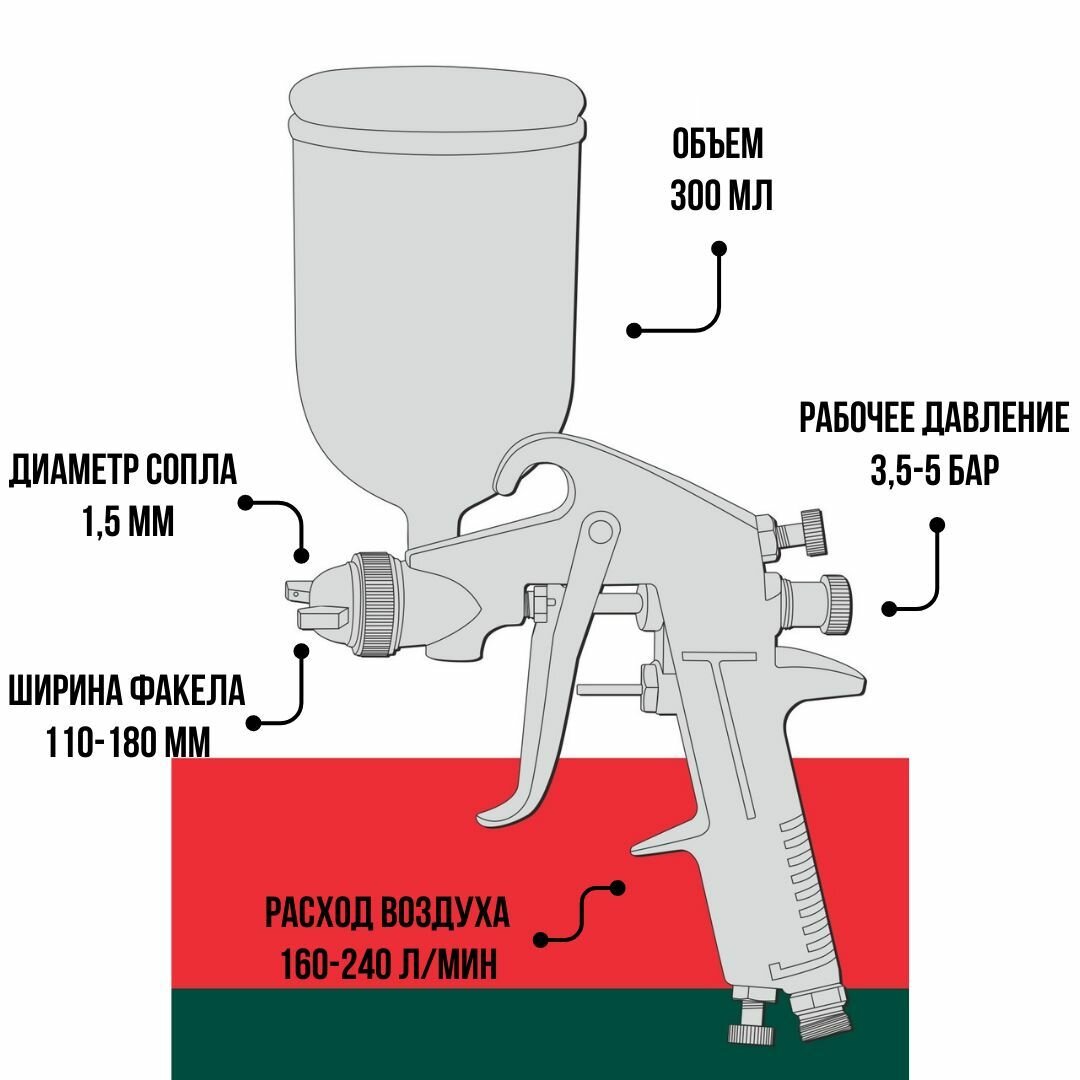 ОБЪЕМ
300 МЛ

РАБОЧЕЕ ДАВЛЕНИЕ
3,5-5 БАР

ДИАМЕТР СОПЛА
1,5 ММ

ШИРИНА ФАКЕЛА
110-180 ММ

РАСХОД ВОЗДУХА
160-240 Л/МИН