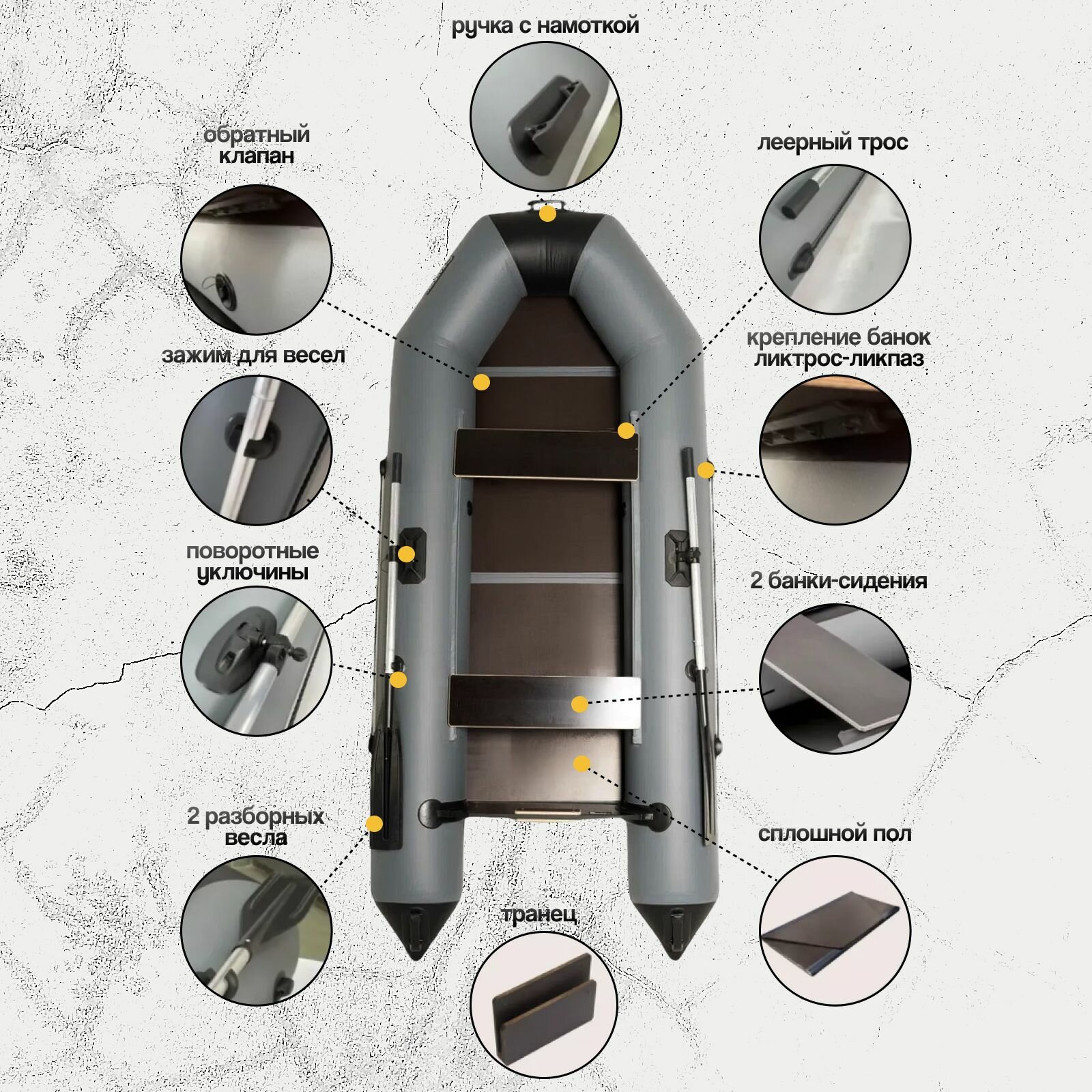 ручка с намоткой

обратный клапан

леерный трос

зажим для весел

крепление банок ликтрос-ликпаз

поворотные уключины

2 банки-сидения

2 разборных весла

сплошной пол

транец