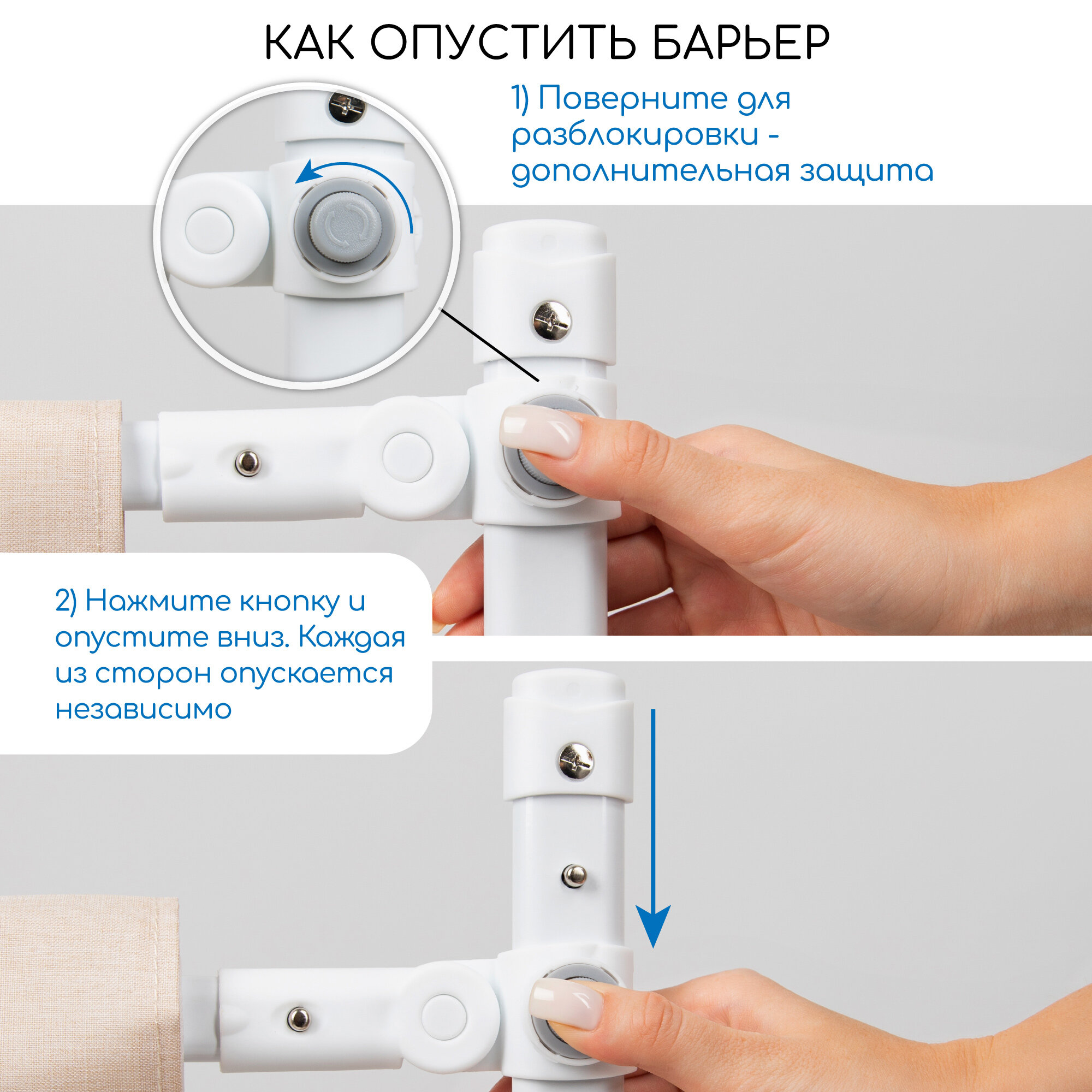 КАК ОПУСТИТЬ БАРЬЕР

1) Поверните для разблокировки - дополнительная защита

2) Нажмите кнопку и опустите вниз. Каждая из сторон опускается независимо