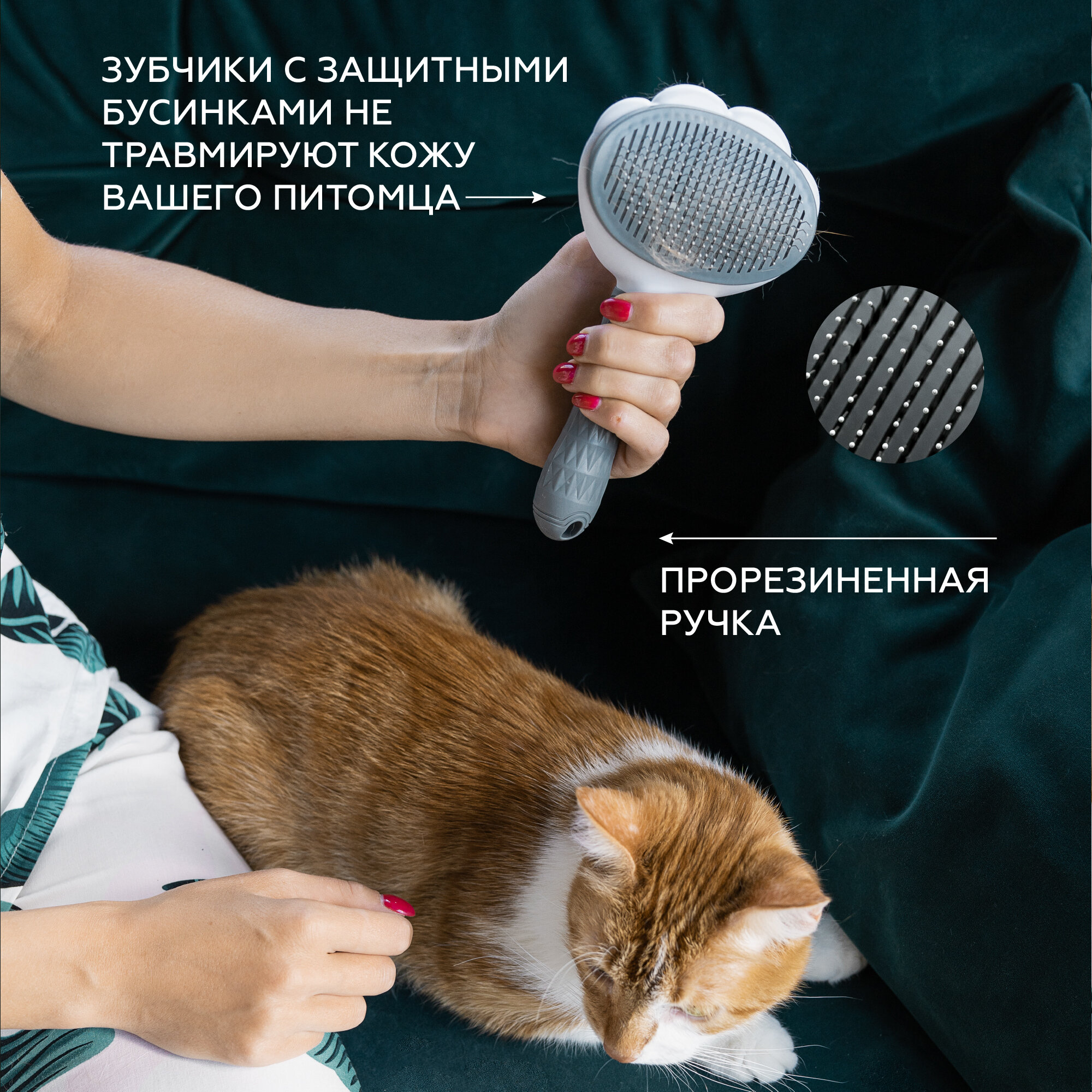 ЗУБЧИКИ С ЗАЩИТНЫМИ БУСИНКАМИ НЕ ТРАВМИРУЮТ КОЖУ ВАШЕГО ПИТОМЦА

ПРОРЕЗИНЕННАЯ РУЧКА