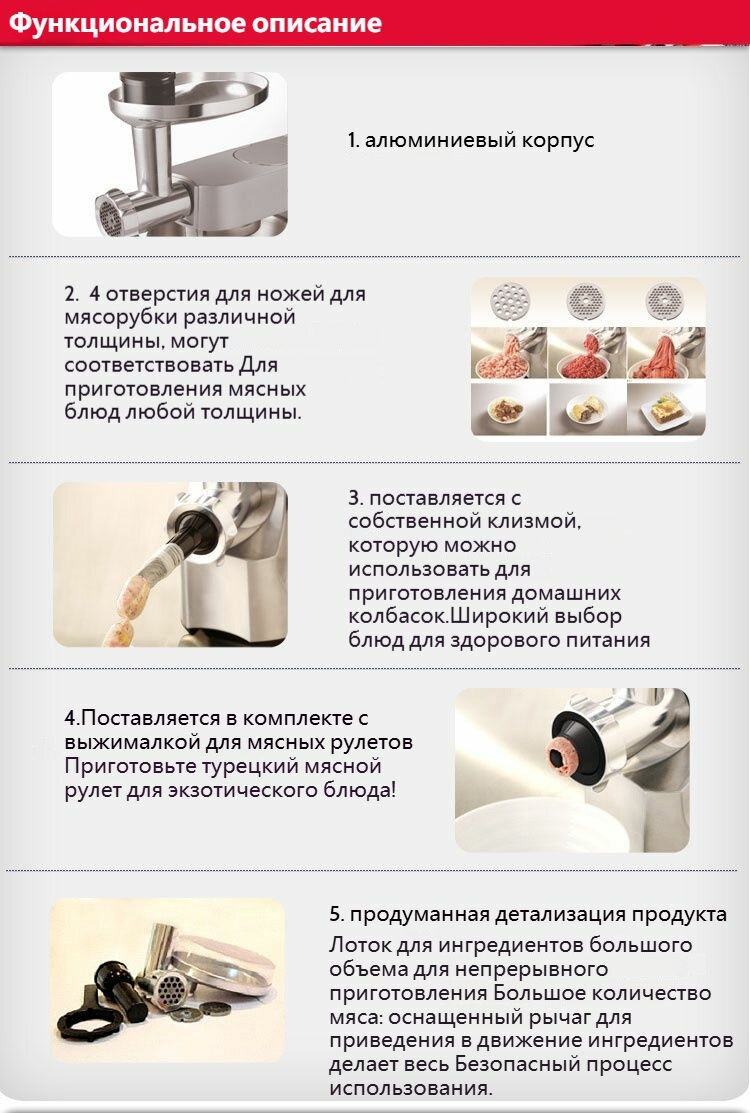 Функциональное описание

1. алюминиевый корпус

2. 4 отверстия для ножей для мясорубки различной толщины, могут соответствовать Для приготовления мясных блюд любой толщины.

3. поставляется с собственной клизмой, которую можно использовать для приготовления домашних колбасок.Широкий выбор блюд для здорового питания

4.Поставляется в комплекте с выжималкой для мясных рулетов Приготовьте турецкий мясной рулет для экзотического блюда!

5. продуманная детализация продукта
Лоток для ингредиентов большого объема для непрерывного приготовления Большое количество мяса: оснащенный рычаг для приведения в движение ингредиентов делает весь Безопасный процесс использования.