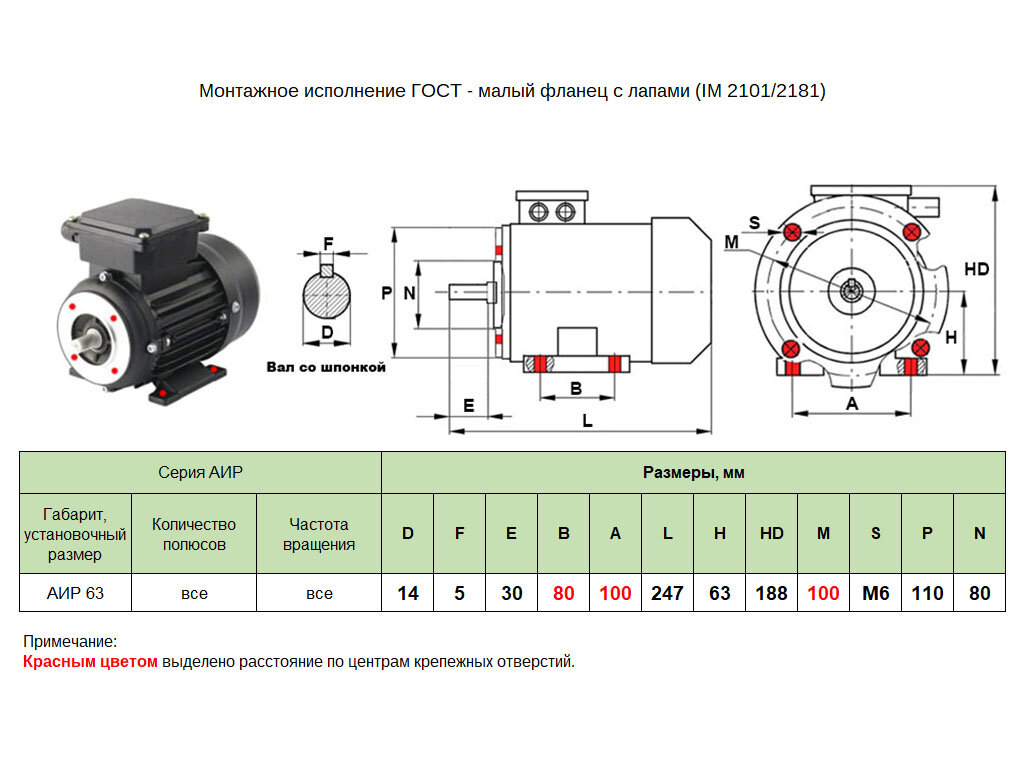 Монтажное исполнение ГОСТ - малый фланец с лапами (IM 2101/2181)

F

D

Вал со шпонкой

P N

E

B

L

S

M

HD

H

A

| Серия АИР | | | Размеры, мм | | | | | | | | | | | |
|---|---|---|---|---|---|---|---|---|---|---|---|---|---|---|
| Габарит, установочный размер | Количество полюсов | Частота вращения | D | F | E | B | A | L | H | HD | M | S | P | N |
| АИР 63 | все | все | 14 | 5 | 30 | 80 | 100 | 247 | 63 | 188 | 100 | M6 | 110 | 80 |

Примечание:
Красным цветом выделено расстояние по центрам крепежных отверстий.