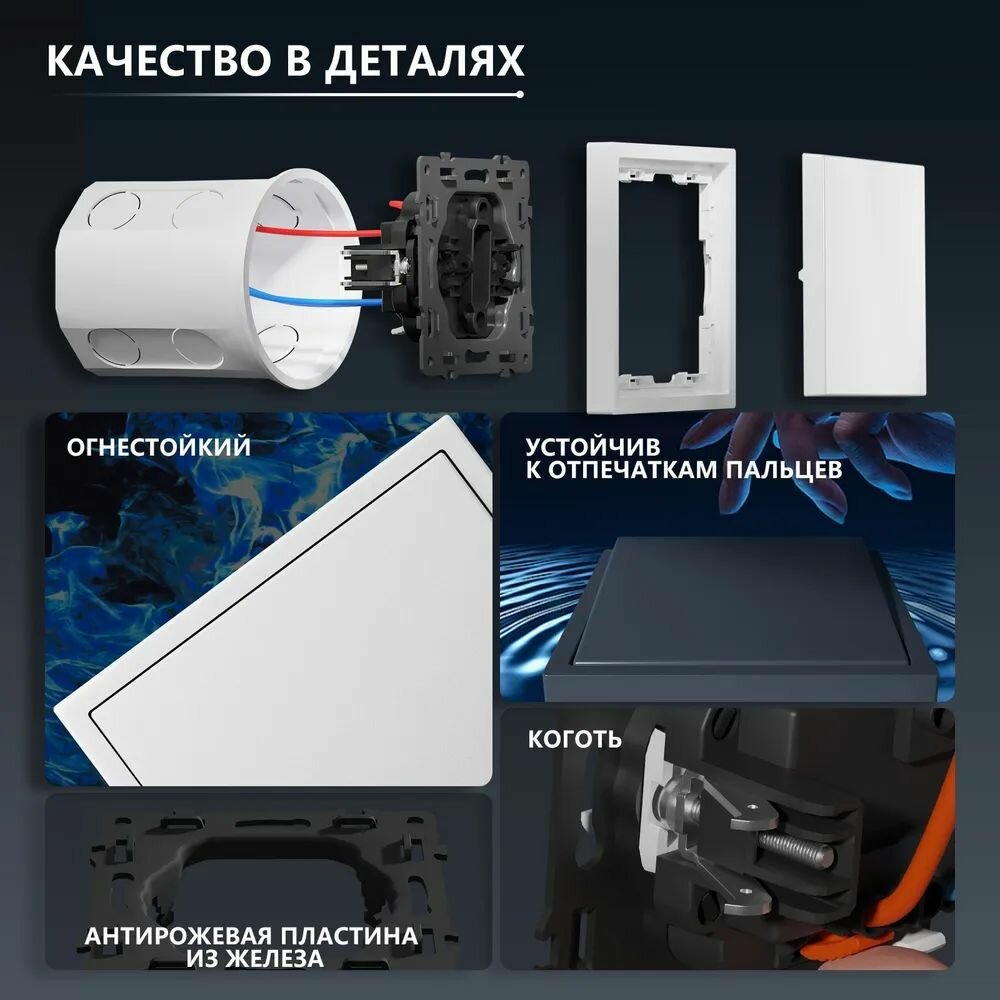 КАЧЕСТВО В ДЕТАЛЯХ

ОГНЕСТОЙКИЙ

УСТОЙЧИВ К ОТПЕЧАТКАМ ПАЛЬЦЕВ

КОГОТЬ

АНТИРОЖЕВАЯ ПЛАСТИНА ИЗ ЖЕЛЕЗА