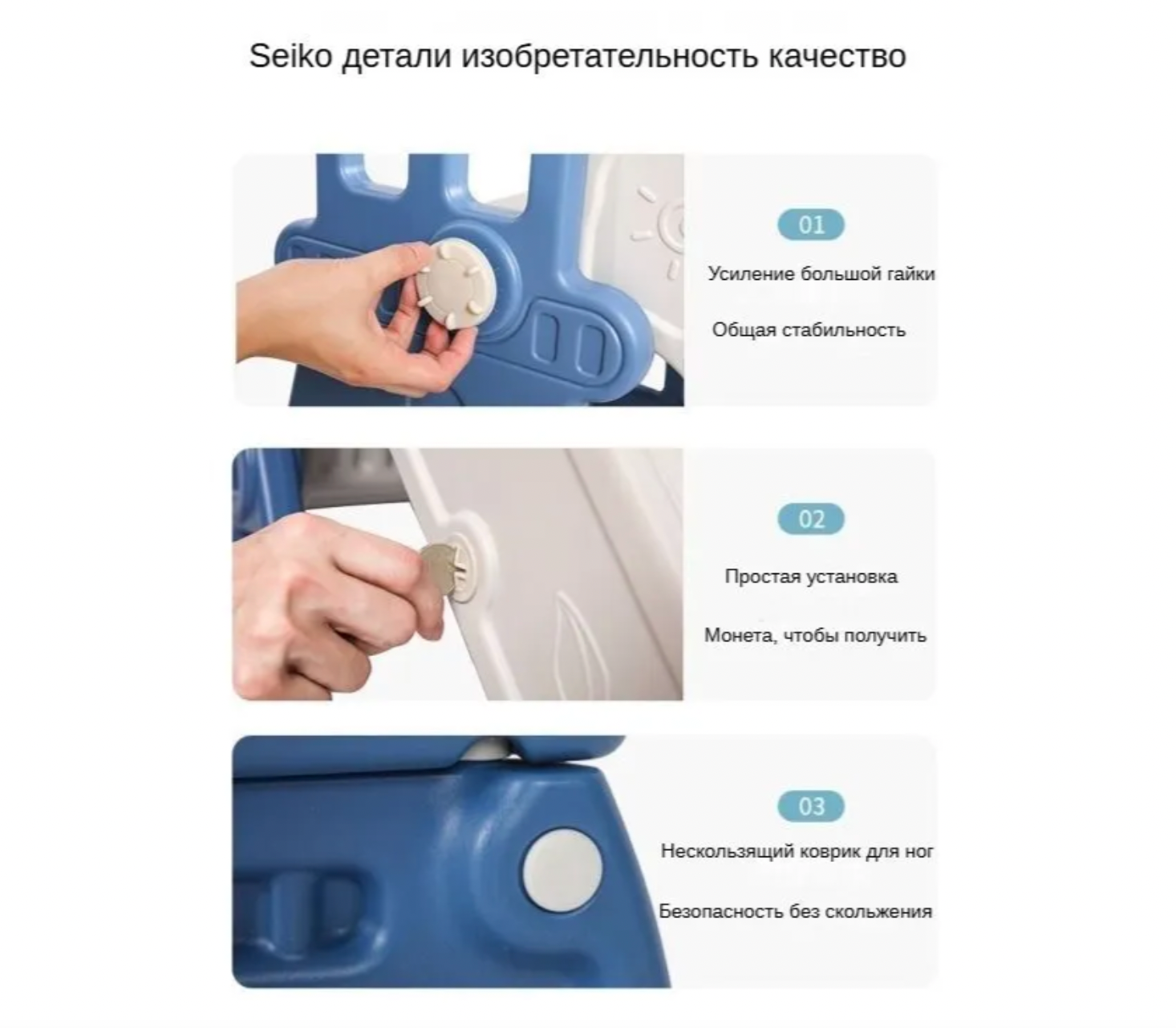 Seiko детали изобретательность качество

01

Усиление большой гайки

Общая стабильность

02

Простая установка

Монета, чтобы получить

03

Нескользящий коврик для ног

Безопасность без скольжения