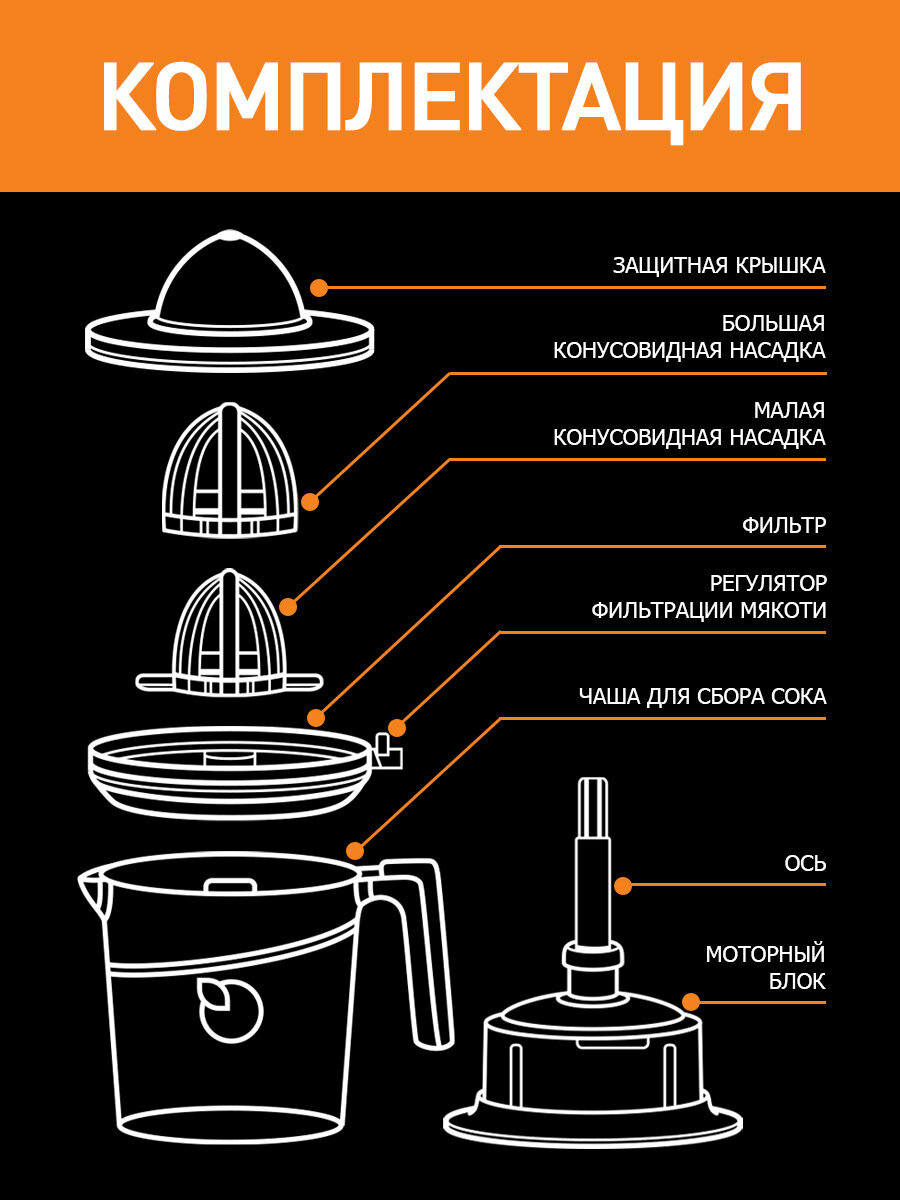 КОМПЛЕКТАЦИЯ

ЗАЩИТНАЯ КРЫШКА

БОЛЬШАЯ КОНУСОВИДНАЯ НАСАДКА

МАЛАЯ КОНУСОВИДНАЯ НАСАДКА

ФИЛЬТР

РЕГУЛЯТОР ФИЛЬТРАЦИИ МЯКОТИ

ЧАША ДЛЯ СБОРА СОКА

ОСЬ

МОТОРНЫЙ БЛОК